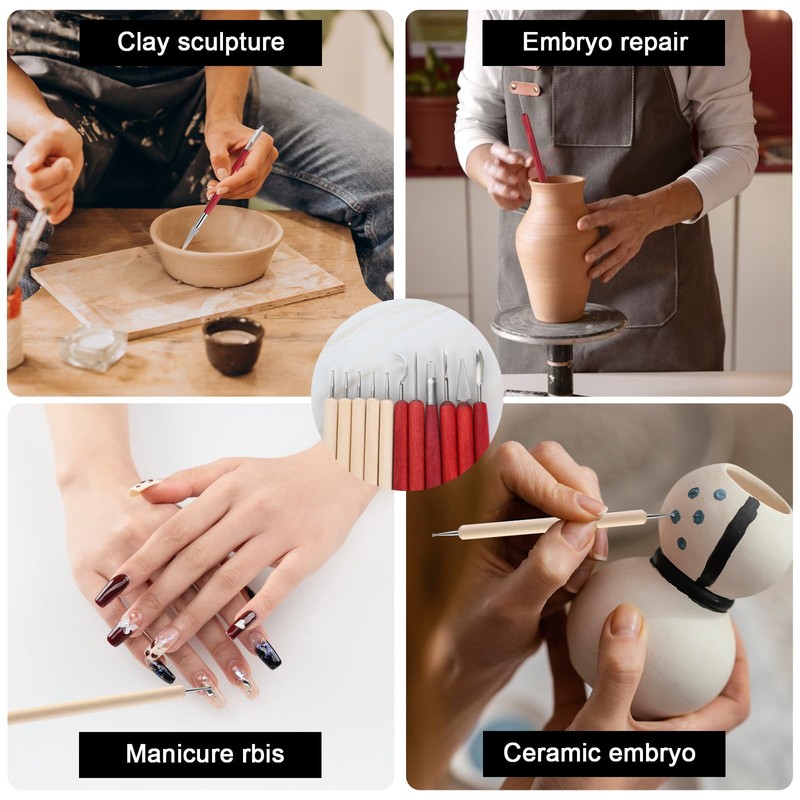 Clay sculpture

Embryo repair

Manicure rbis

Ceramic embryo