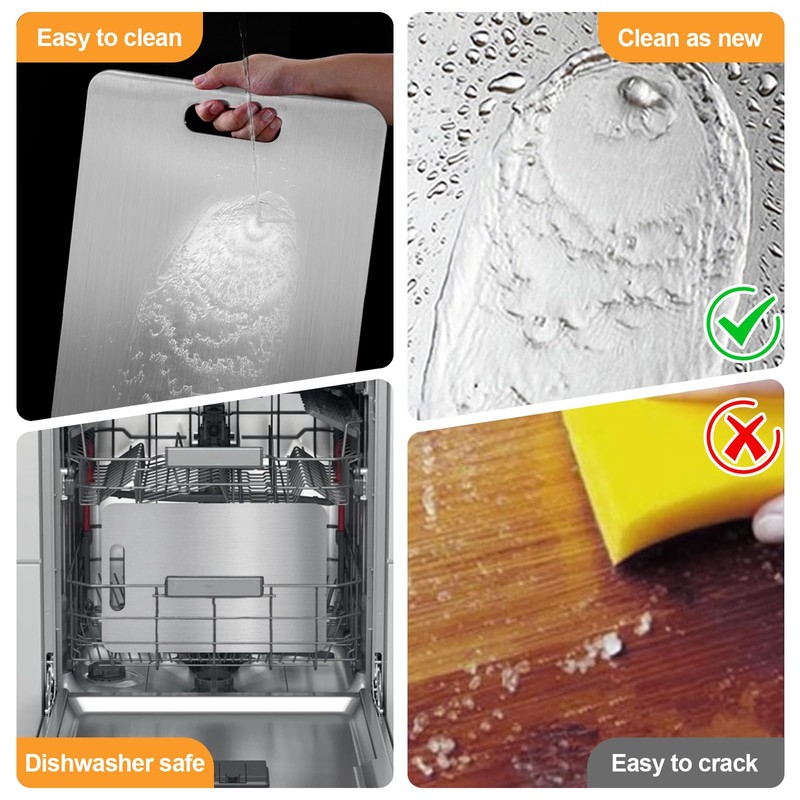 Easy to clean

Clean as new

Dishwasher safe

Easy to crack