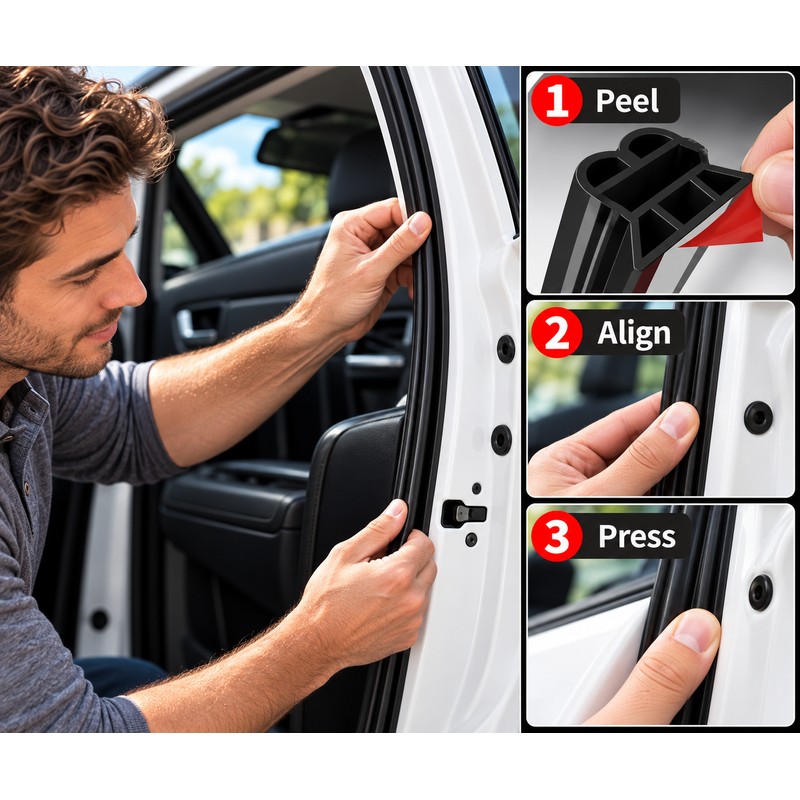 1 Peel

2 Align

3 Press