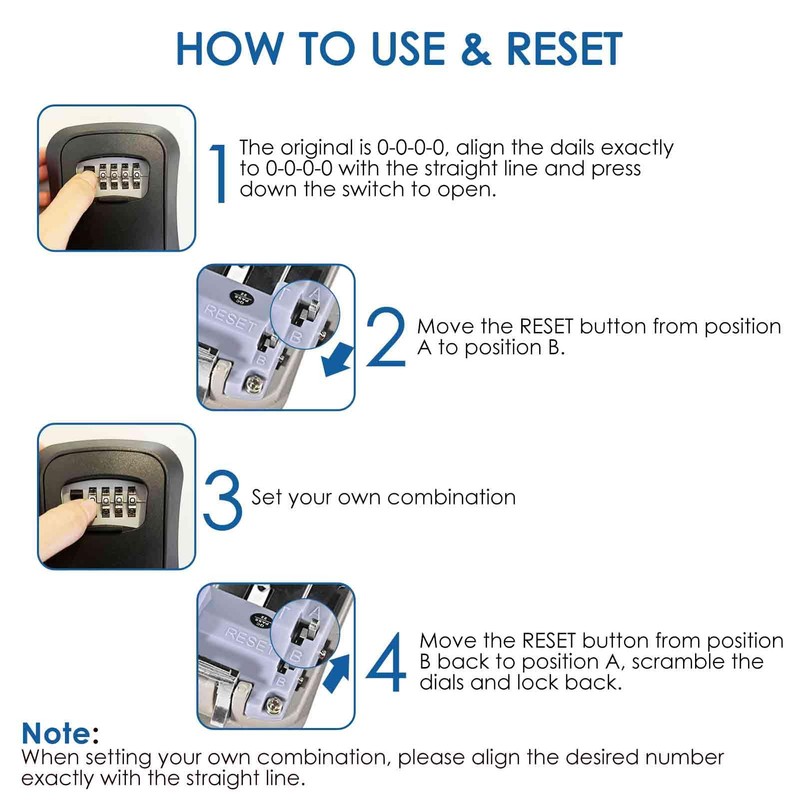 HOW TO USE & RESET

1 The original is 0-0-0-0, align the dails exactly to 0-0-0-0 with the straight line and press down the switch to open.

RESET
A
B

2 Move the RESET button from position A to position B.

3 Set your own combination

RESET
A
B

4 Move the RESET button from position B back to position A, scramble the dials and lock back.

Note:
When setting your own combination, please align the desired number exactly with the straight line.