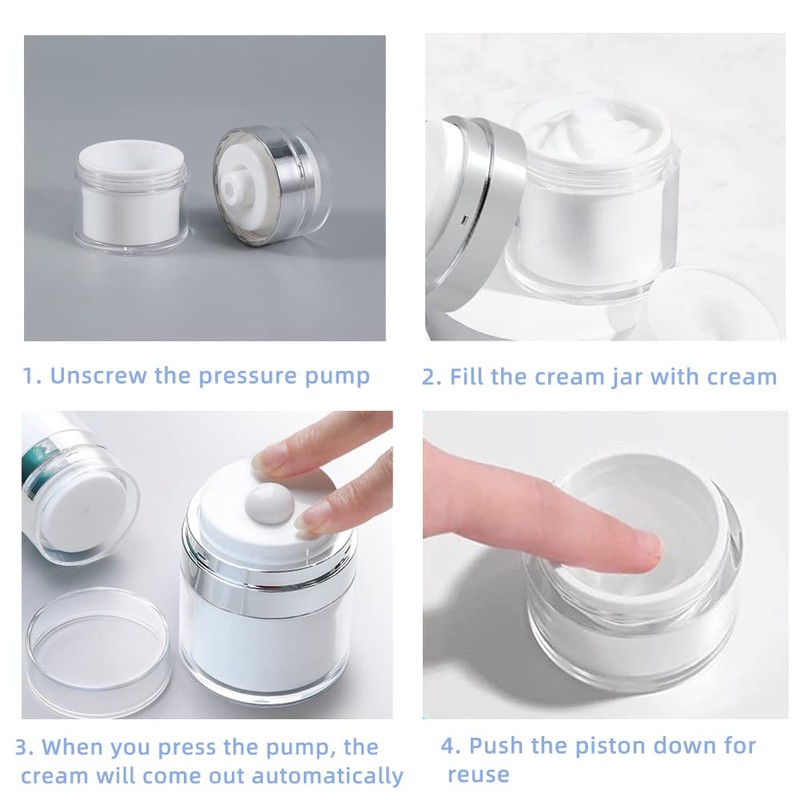 1. Unscrew the pressure pump

2. Fill the cream jar with cream

3. When you press the pump, the cream will come out automatically

4. Push the piston down for reuse