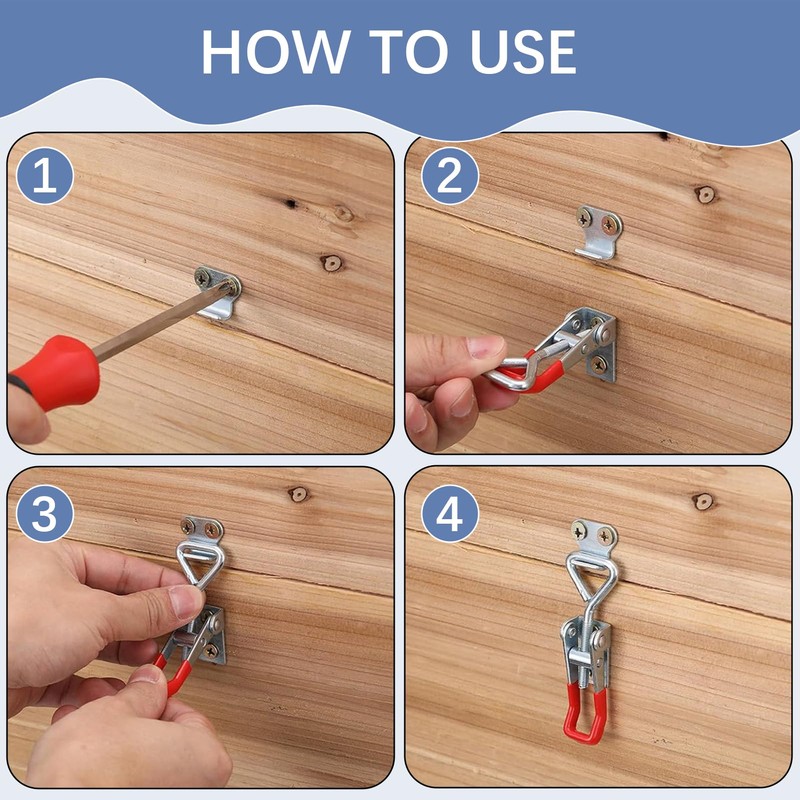 HOW TO USE

1

2

3

4