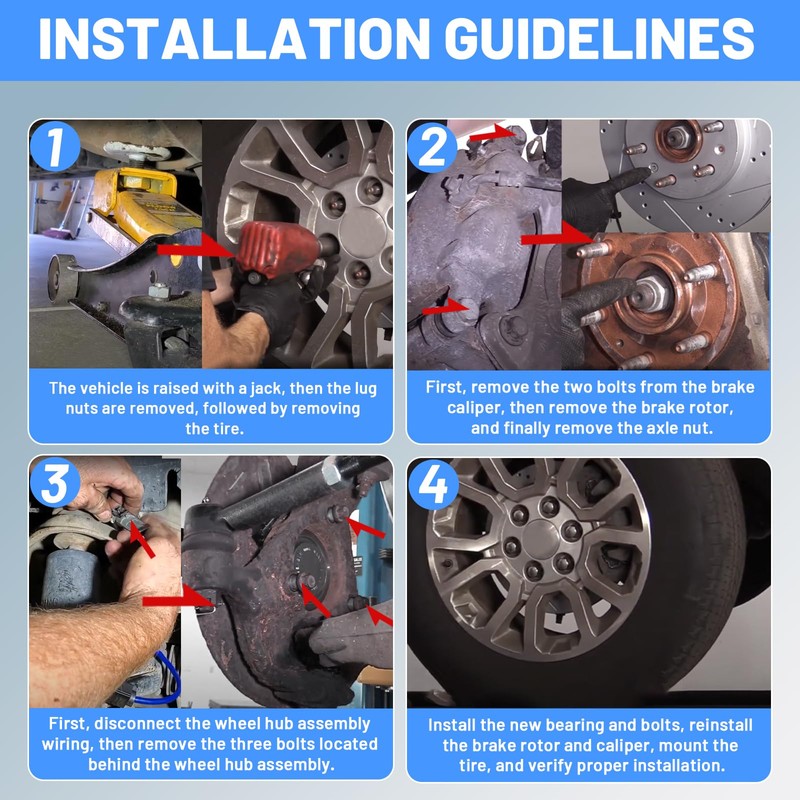 INSTALLATION GUIDELINES

1

The vehicle is raised with a jack, then the lug nuts are removed, followed by removing the tire.

2

First, remove the two bolts from the brake caliper, then remove the brake rotor, and finally remove the axle nut.

3

First, disconnect the wheel hub assembly wiring, then remove the three bolts located behind the wheel hub assembly.

4

Install the new bearing and bolts, reinstall the brake rotor and caliper, mount the tire, and verify proper installation.