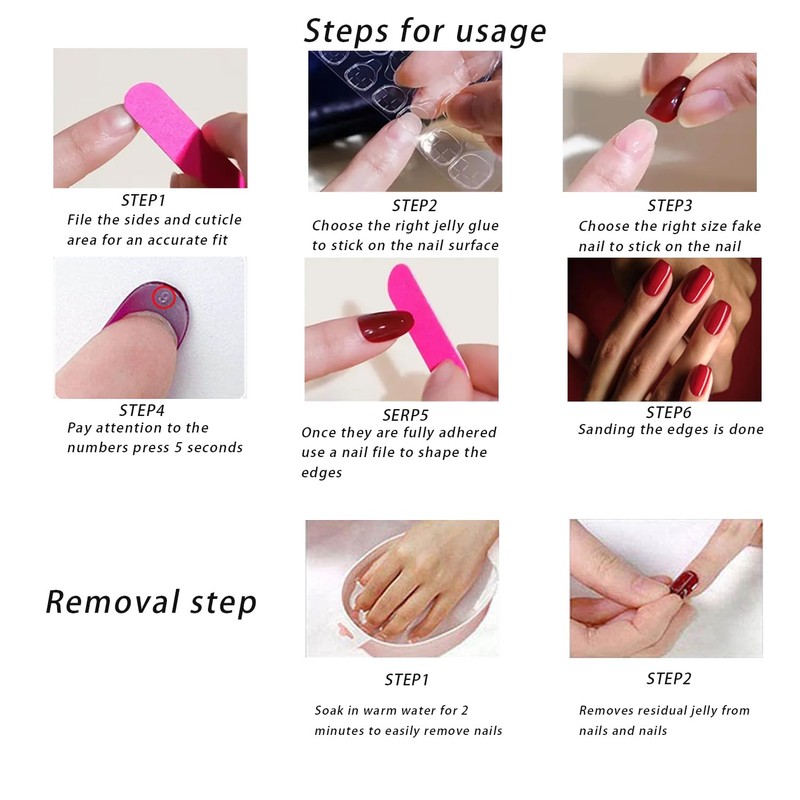 Steps for usage

STEP1
File the sides and cuticle area for an accurate fit

STEP2
Choose the right jelly glue to stick on the nail surface

STEP3
Choose the right size fake nail to stick on the nail

STEP4
Pay attention to the numbers press 5 seconds

SERP5
Once they are fully adhered use a nail file to shape the edges

STEP6
Sanding the edges is done

Removal step

STEP1
Soak in warm water for 2 minutes to easily remove nails

STEP2
Removes residual jelly from nails and nails