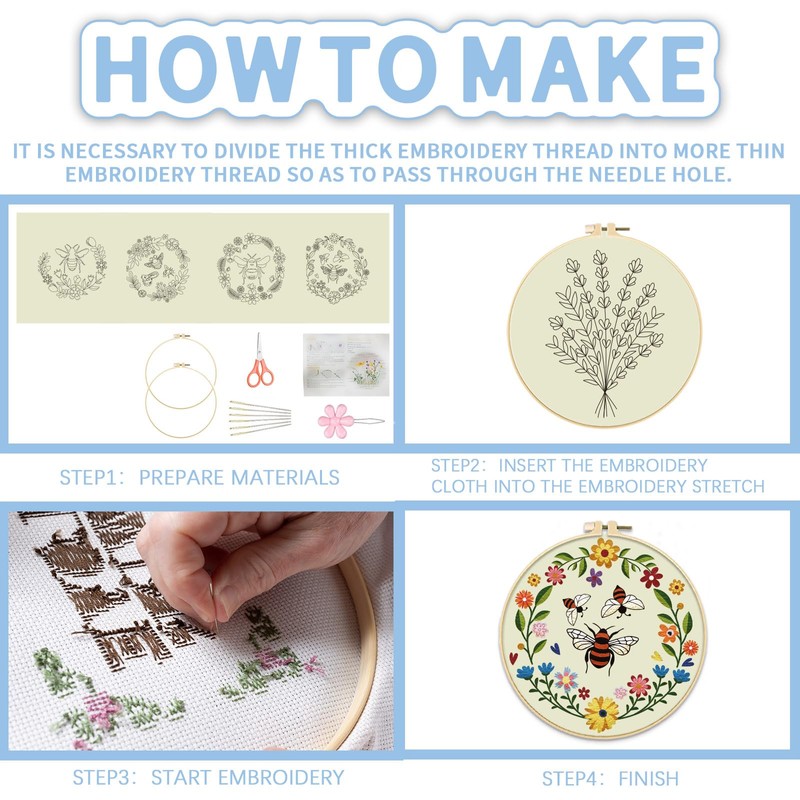 HOW TO MAKE

IT IS NECESSARY TO DIVIDE THE THICK EMBROIDERY THREAD INTO MORE THIN EMBROIDERY THREAD SO AS TO PASS THROUGH THE NEEDLE HOLE.

STEP1: PREPARE MATERIALS

STEP2: INSERT THE EMBROIDERY CLOTH INTO THE EMBROIDERY STRETCH

STEP3: START EMBROIDERY

STEP4: FINISH