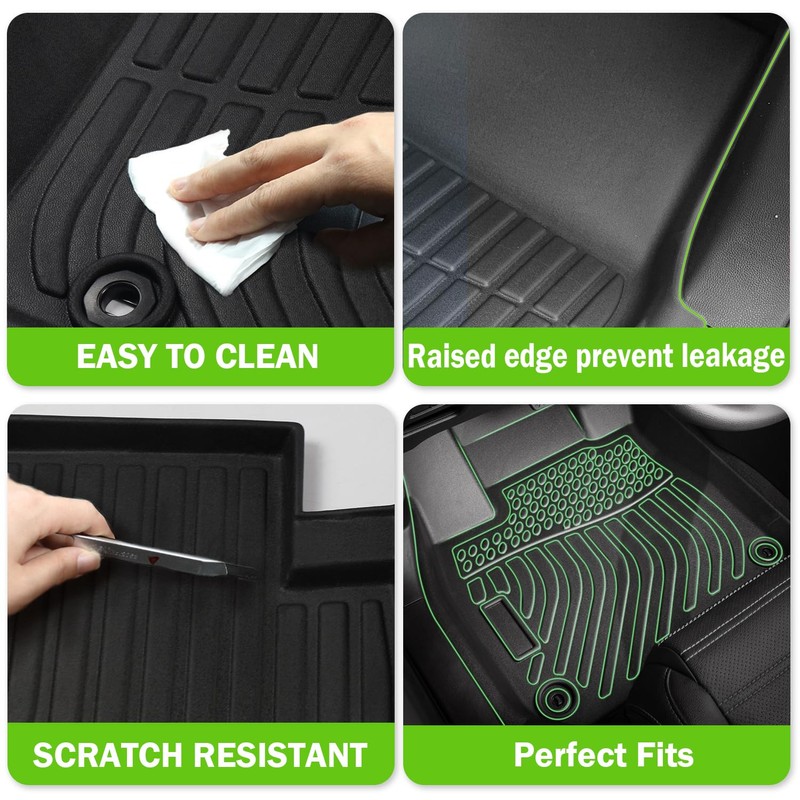 EASY TO CLEAN

Raised edge prevent leakage

SCRATCH RESISTANT

Perfect Fits