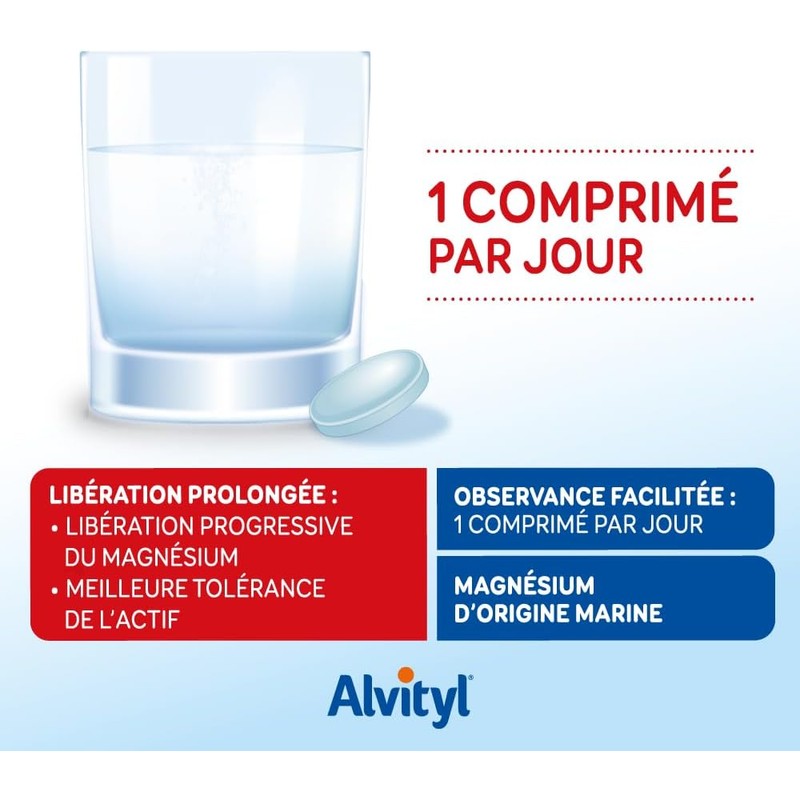 1 COMPRIMÉ
PAR JOUR

LIBÉRATION PROLONGÉE :
• LIBÉRATION PROGRESSIVE DU MAGNÉSIUM
• MEILLEURE TOLÉRANCE DE L'ACTIF

OBSERVANCE FACILITÉE :
1 COMPRIMÉ PAR JOUR

MAGNÉSIUM
D'ORIGINE MARINE

Alvityl®