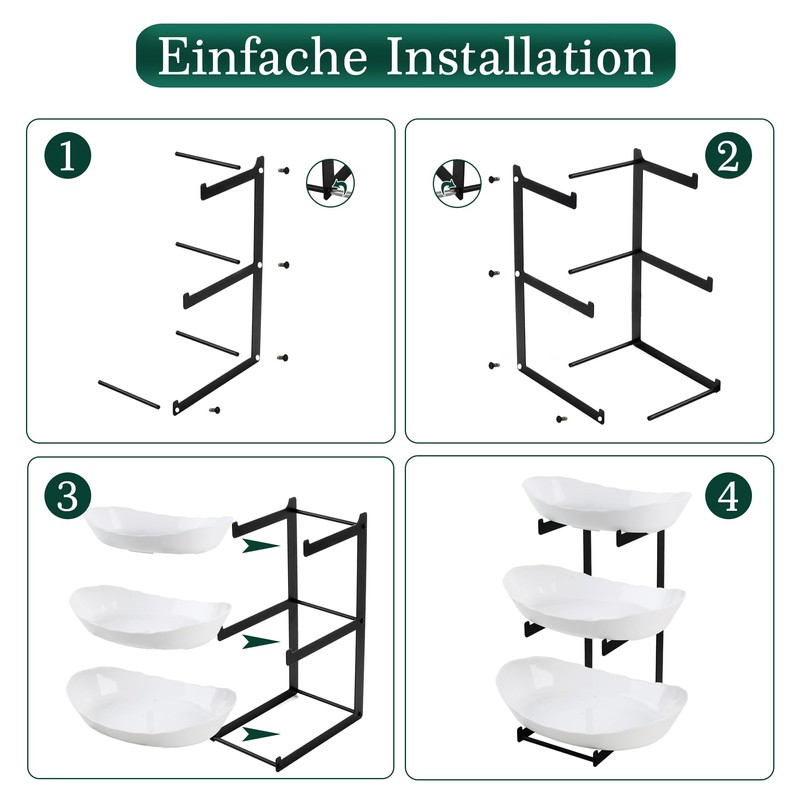 Einfache Installation

1

2

3

4