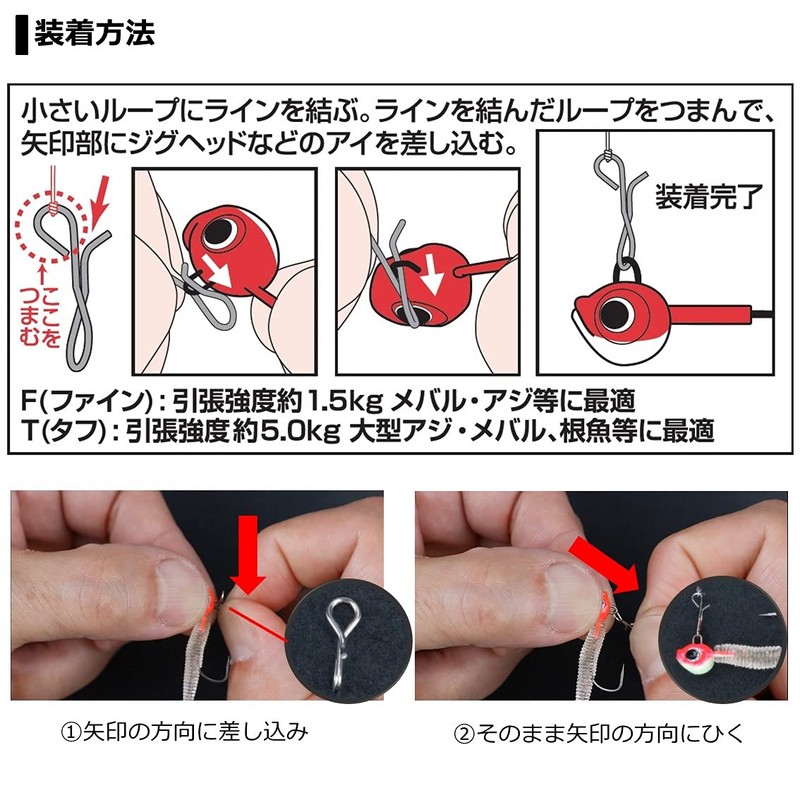 装着方法

小さいループにラインを結ぶ。ラインを結んだループをつまんで、矢印部にジグヘッドなどのアイを差し込む。

ここをつまむ

装着完了

F(ファイン)：引張強度約1.5kg メバル・アジ等に最適
T(タフ)：引張強度約5.0kg 大型アジ・メバル、根魚等に最適

①矢印の方向に差し込み

②そのまま矢印の方向にひく