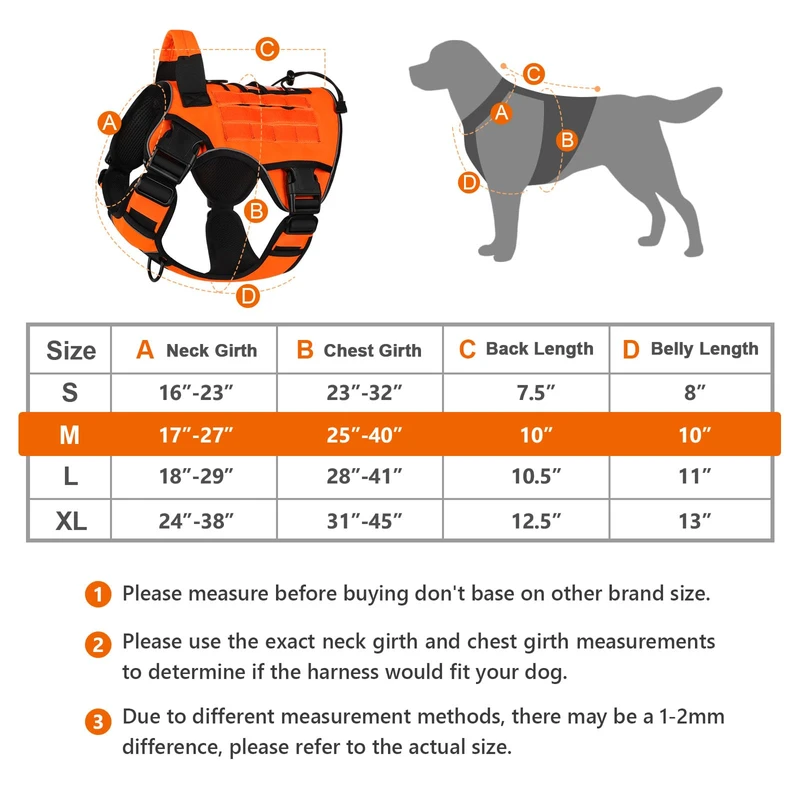 C
A
B
D

C
A
B
D

| Size | A Neck Girth | B Chest Girth | C Back Length | D Belly Length |
|---|---|---|---|---|
| S | 16″-23″ | 23″-32″ | 7.5″ | 8″ |
| M | 17″-27″ | 25″-40″ | 10″ | 10″ |
| L | 18″-29″ | 28″-41″ | 10.5″ | 11″ |
| XL | 24″-38″ | 31″-45″ | 12.5″ | 13″ |

1 Please measure before buying don't base on other brand size.

2 Please use the exact neck girth and chest girth measurements to determine if the harness would fit your dog.

3 Due to different measurement methods, there may be a 1-2mm difference, please refer to the actual size.