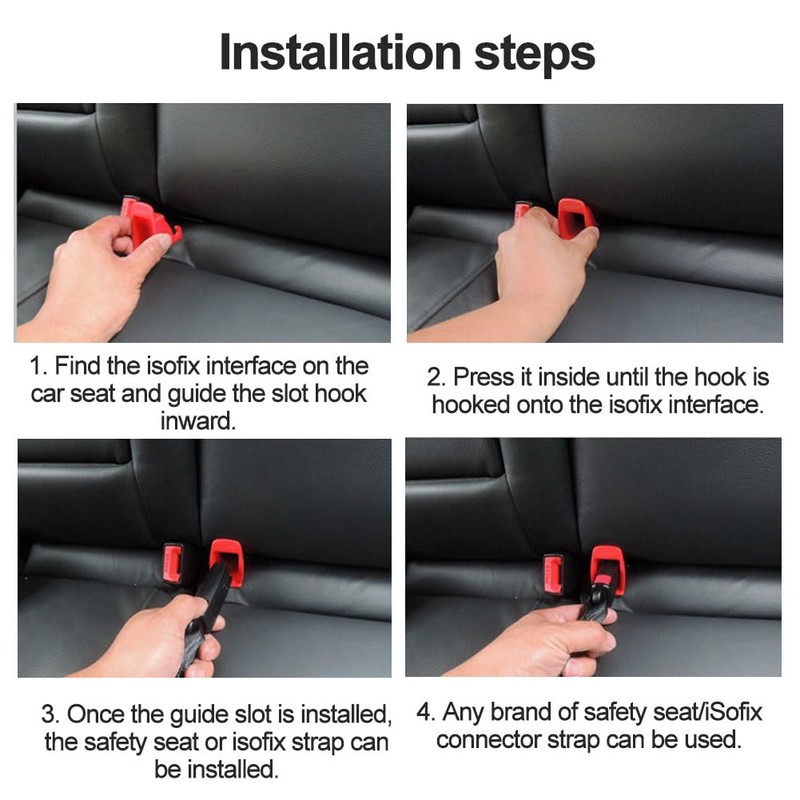 Installation steps

1. Find the isofix interface on the car seat and guide the slot hook inward.

2. Press it inside until the hook is hooked onto the isofix interface.

3. Once the guide slot is installed, the safety seat or isofix strap can be installed.

4. Any brand of safety seat/iSofix connector strap can be used.