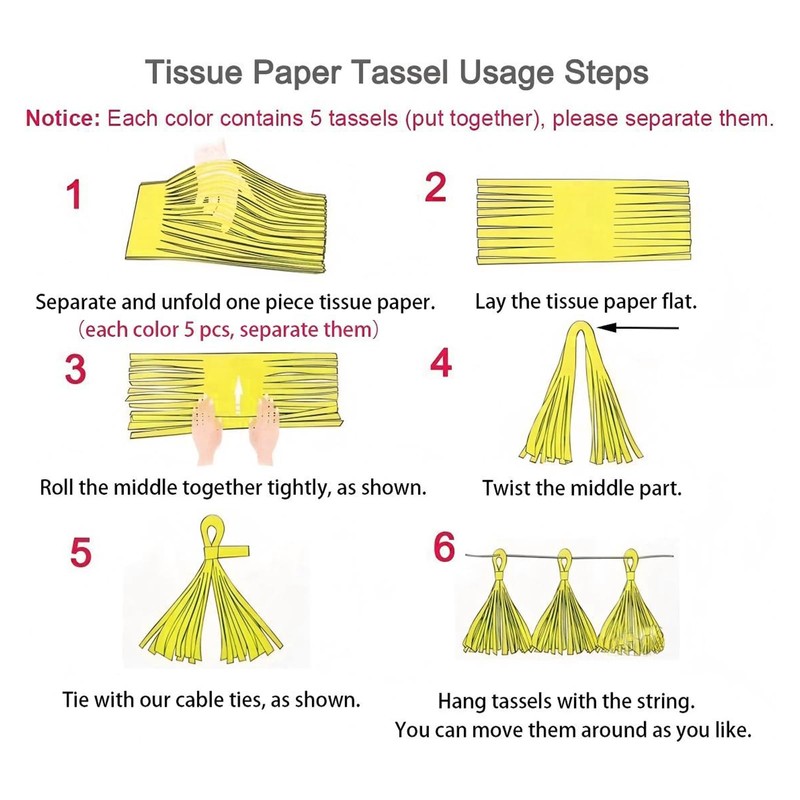 Tissue Paper Tassel Usage Steps

Notice: Each color contains 5 tassels (put together), please separate them.

1

Separate and unfold one piece tissue paper.
(each color 5 pcs, separate them)

2

Lay the tissue paper flat.

3

Roll the middle together tightly, as shown.

4

Twist the middle part.

5

Tie with our cable ties, as shown.

6

Hang tassels with the string.
You can move them around as you like.