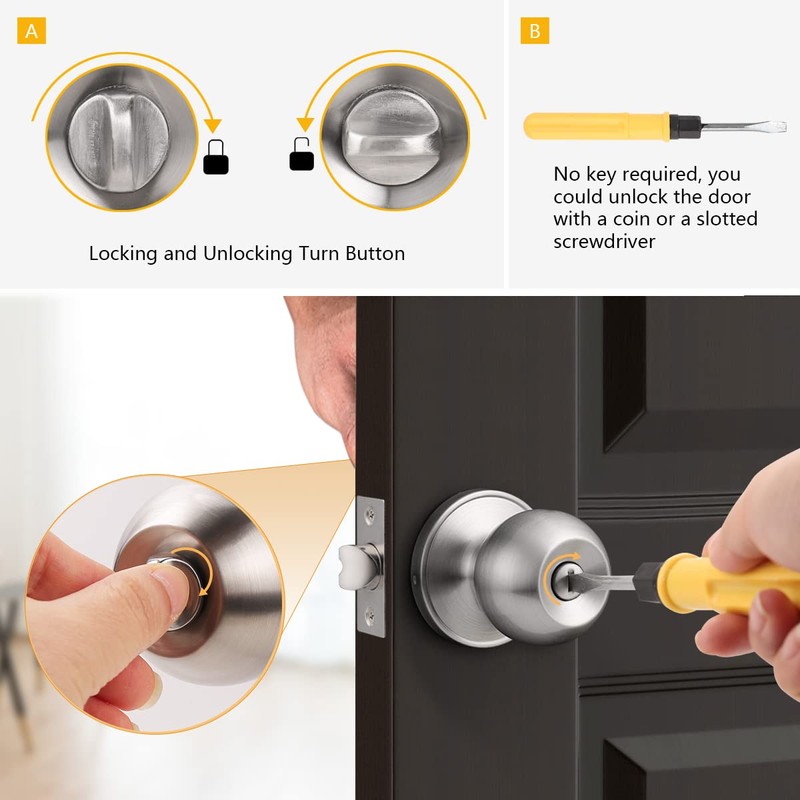 A

Locking and Unlocking Turn Button

B

No key required, you could unlock the door with a coin or a slotted screwdriver