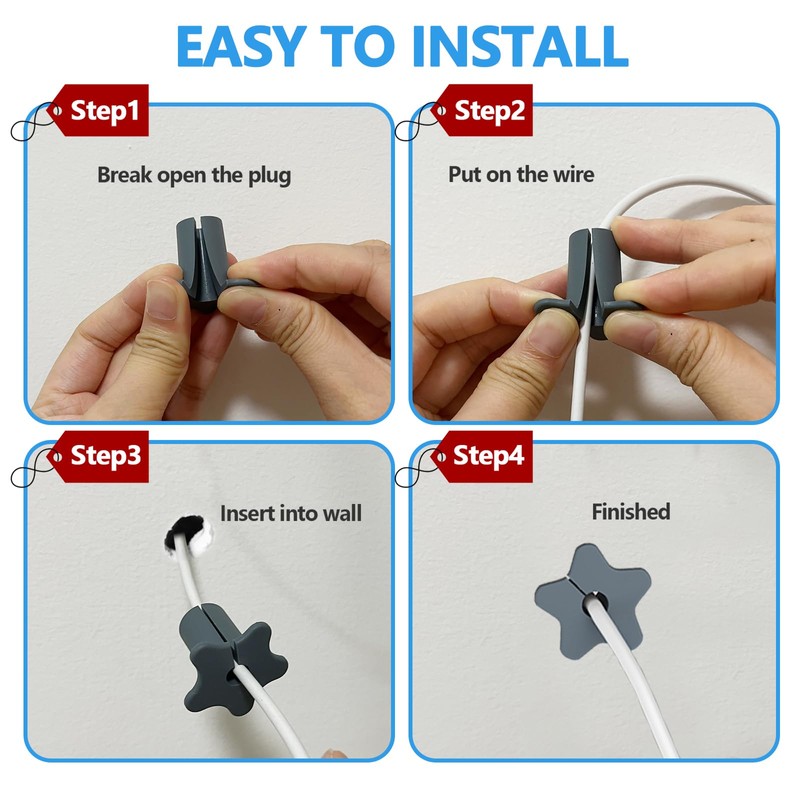 EASY TO INSTALL

Step1

Break open the plug

Step2

Put on the wire

Step3

Insert into wall

Step4

Finished