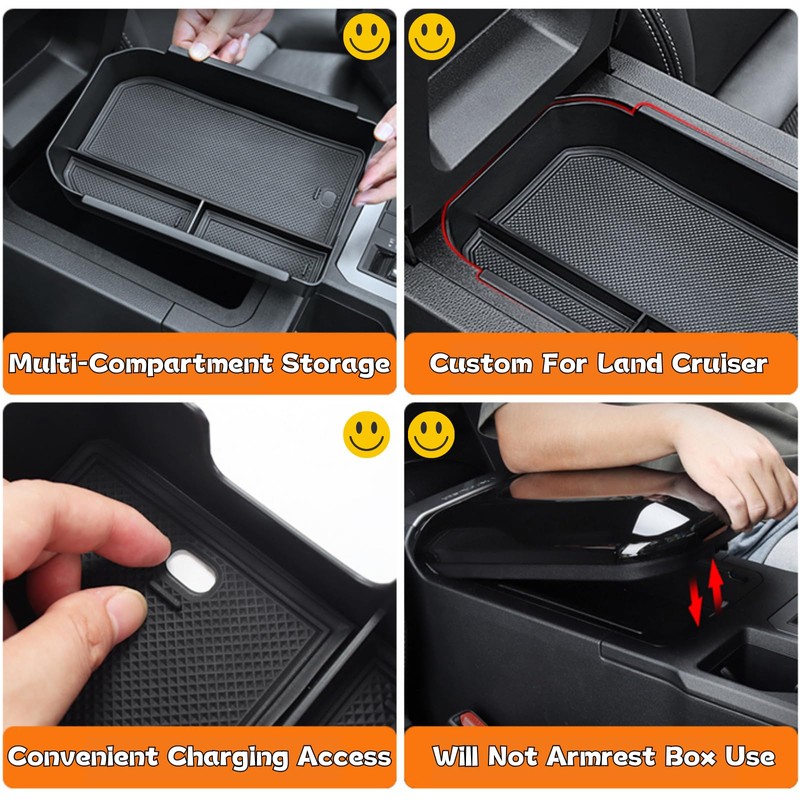 Multi-Compartment Storage

Custom For Land Cruiser

Convenient Charging Access

Will Not Armrest Box Use