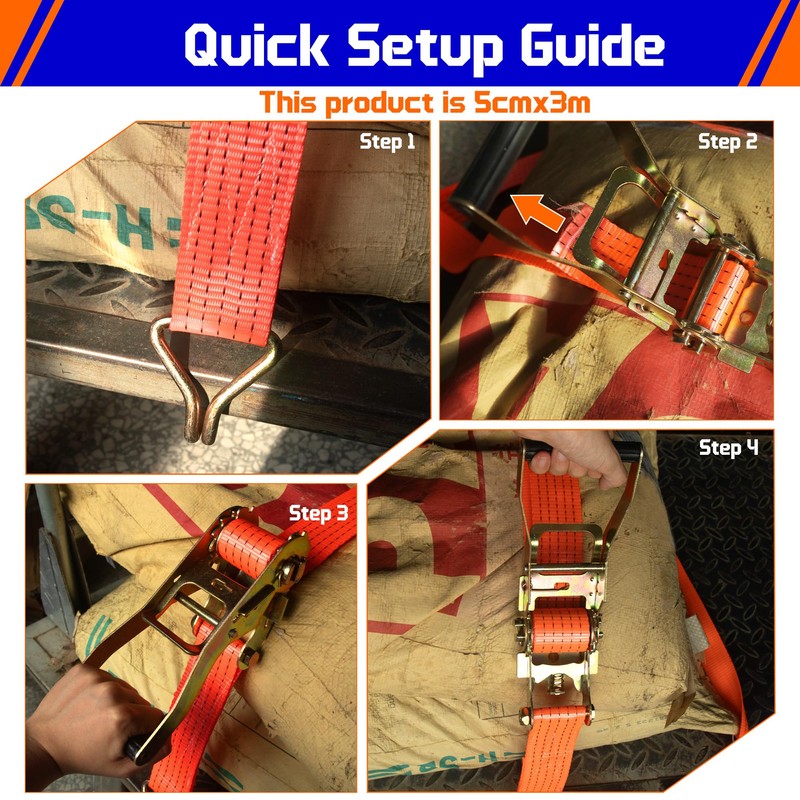 Quick Setup Guide

This product is 5cmx3m

Step 1

Step 2

Step 3

Step 4