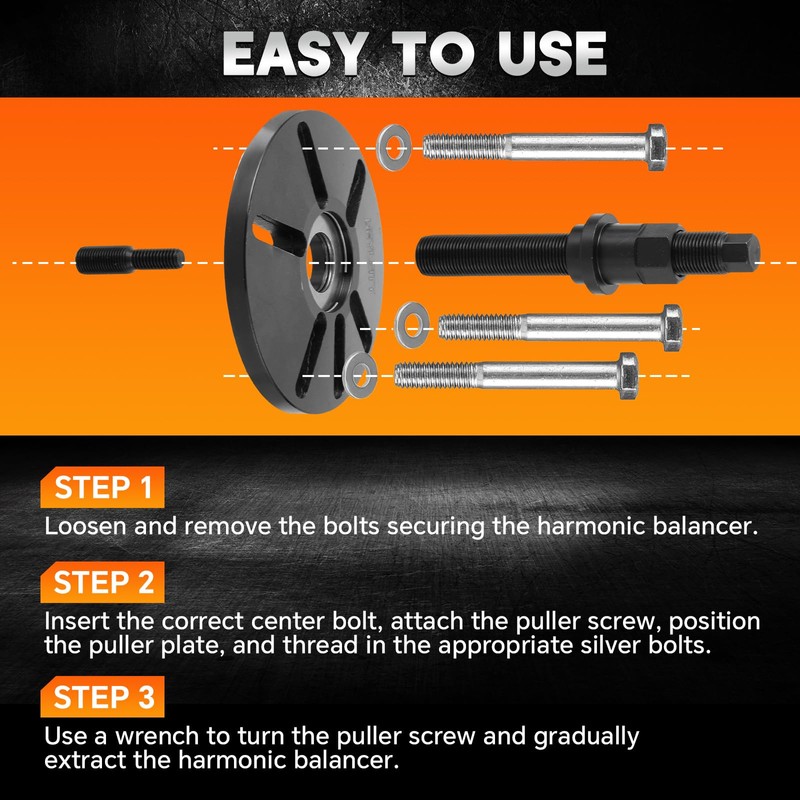 EASY TO USE

STEP 1

Loosen and remove the bolts securing the harmonic balancer.

STEP 2

Insert the correct center bolt, attach the puller screw, position the puller plate, and thread in the appropriate silver bolts.

STEP 3

Use a wrench to turn the puller screw and gradually extract the harmonic balancer.