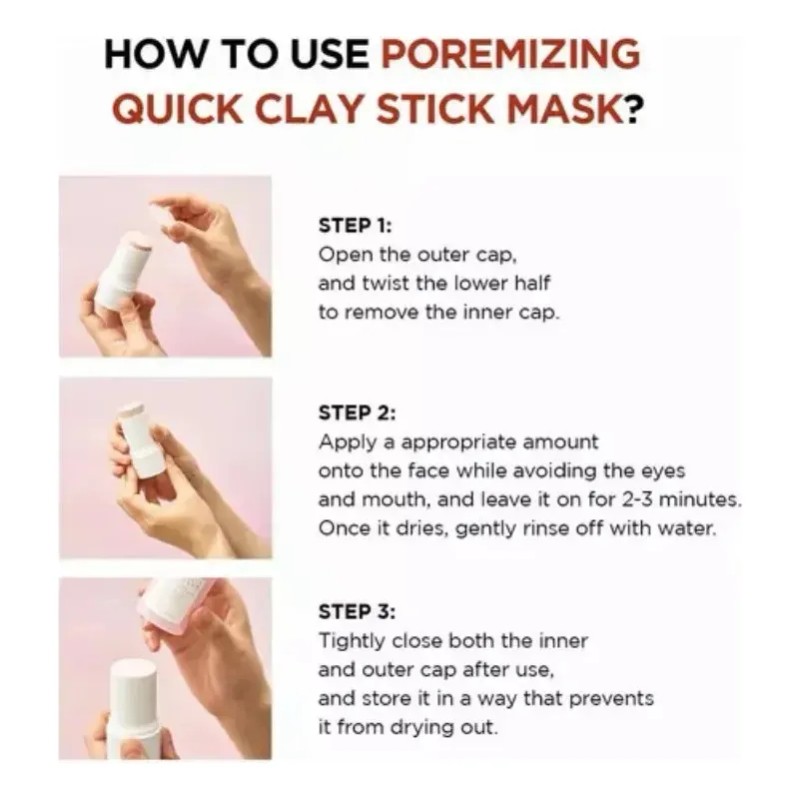 HOW TO USE POREMIZING QUICK CLAY STICK MASK?

STEP 1:
Open the outer cap, and twist the lower half to remove the inner cap.

STEP 2:
Apply a appropriate amount onto the face while avoiding the eyes and mouth, and leave it on for 2-3 minutes. Once it dries, gently rinse off with water.

STEP 3:
Tightly close both the inner and outer cap after use, and store it in a way that prevents it from drying out.