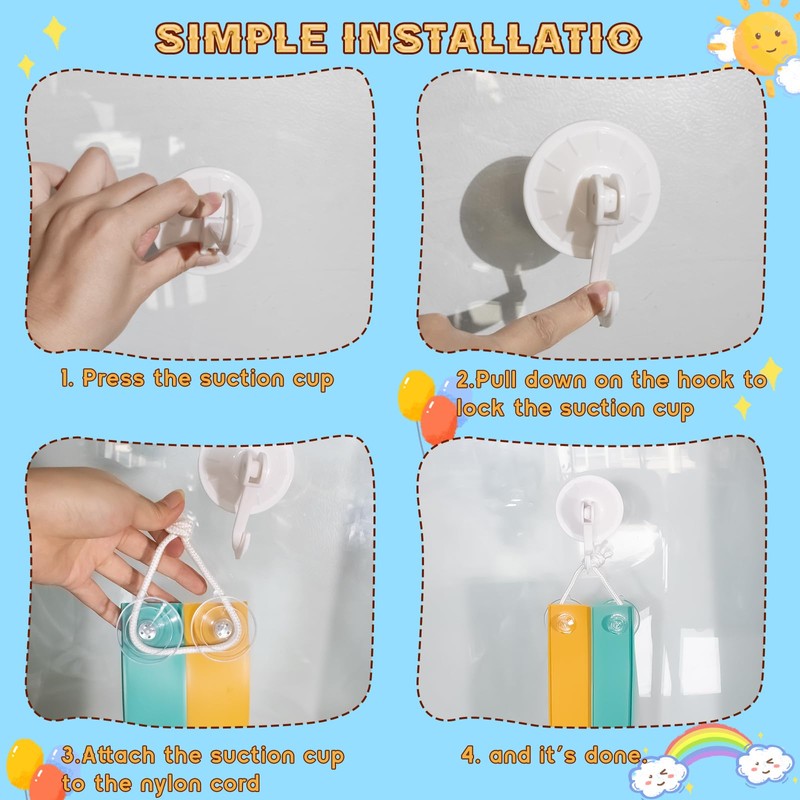 SIMPLE INSTALLATIO

1. Press the suction cup

2.Pull down on the hook to lock the suction cup

3.Attach the suction cup to the nylon cord

4. and it's done.