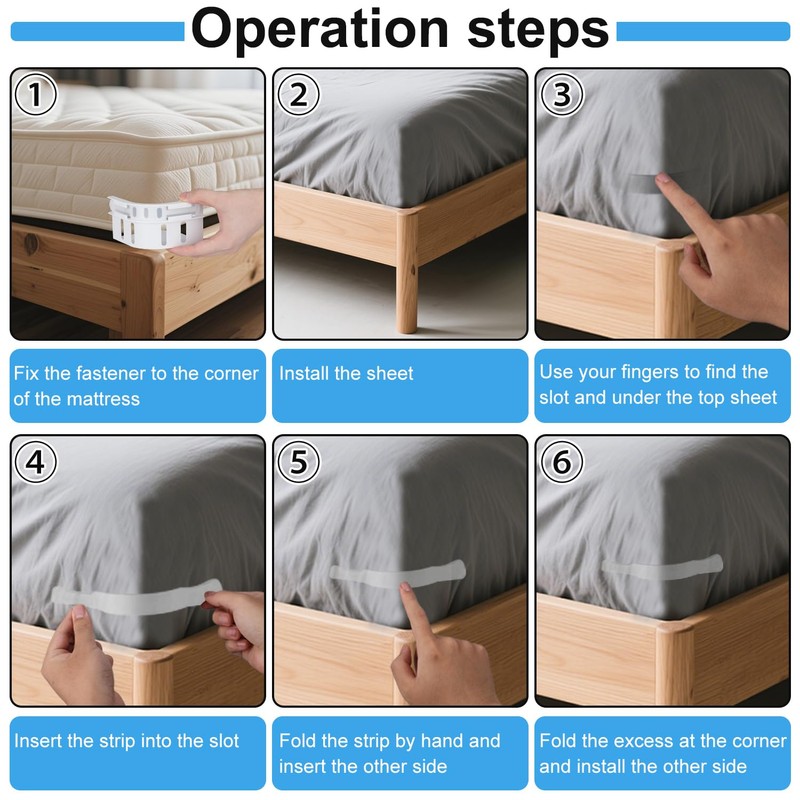 Operation steps

1

Fix the fastener to the corner of the mattress

2

Install the sheet

3

Use your fingers to find the slot and under the top sheet

4

Insert the strip into the slot

5

Fold the strip by hand and insert the other side

6

Fold the excess at the corner and install the other side