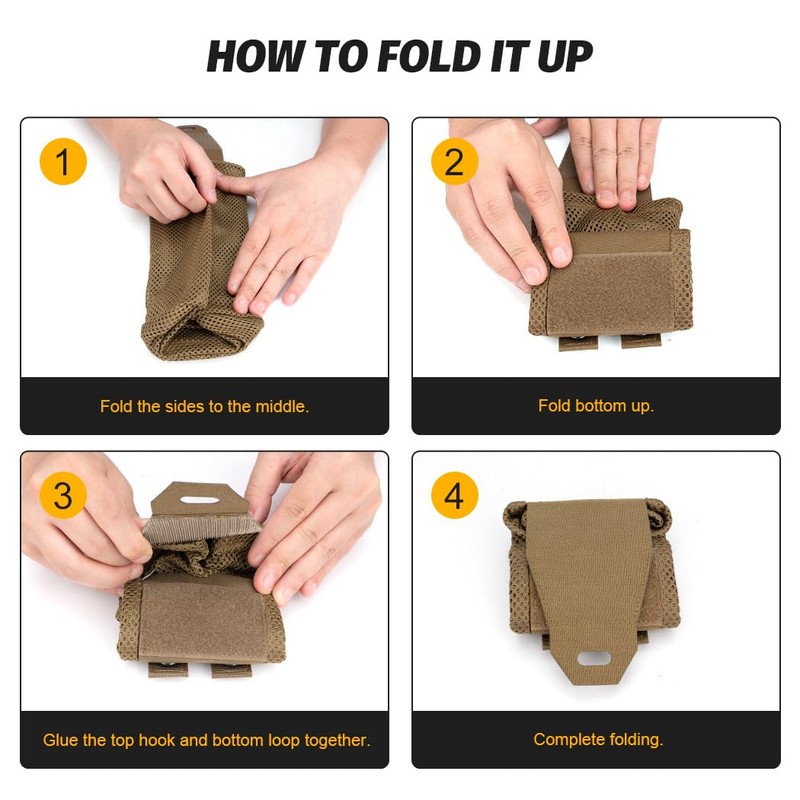 HOW TO FOLD IT UP

1

Fold the sides to the middle.

2

Fold bottom up.

3

Glue the top hook and bottom loop together.

4

Complete folding.