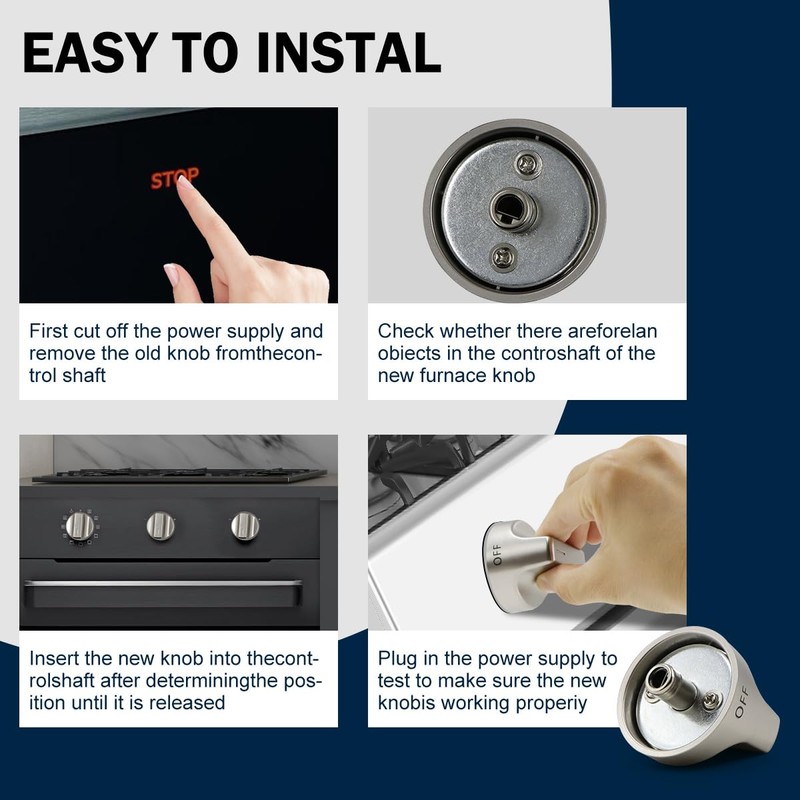 EASY TO INSTAL

STOP

First cut off the power supply and remove the old knob fromthecontrol shaft

Check whether there areforelan obiects in the controshaft of the new furnace knob

Insert the new knob into thecontrolshaft after determiningthe position until it is released

OFF

Plug in the power supply to test to make sure the new knobis working properiy

OFF