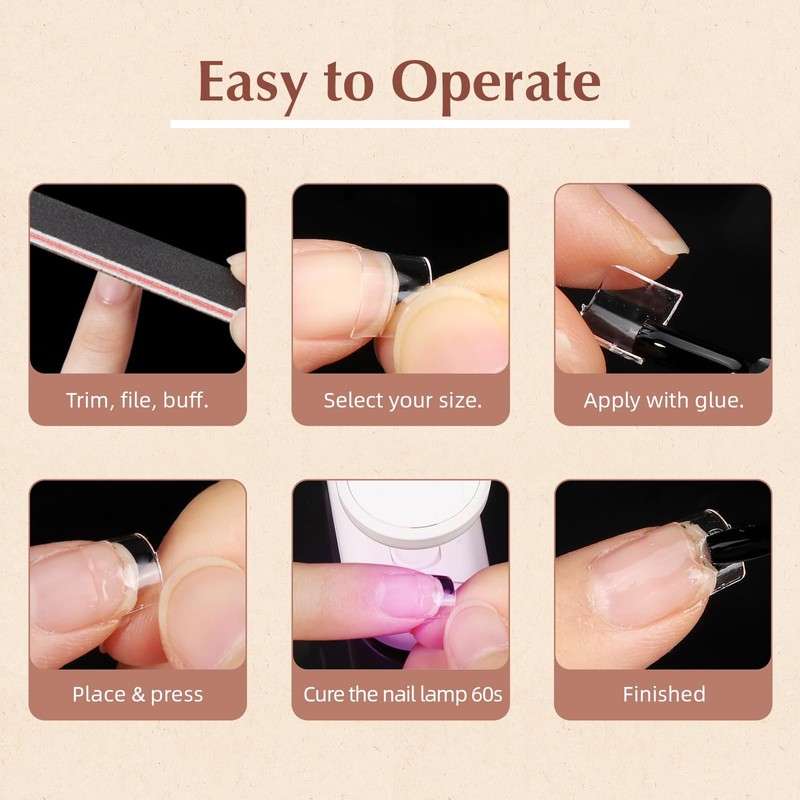 Easy to Operate

Trim, file, buff.

Select your size.

Apply with glue.

Place & press

Cure the nail lamp 60s

Finished