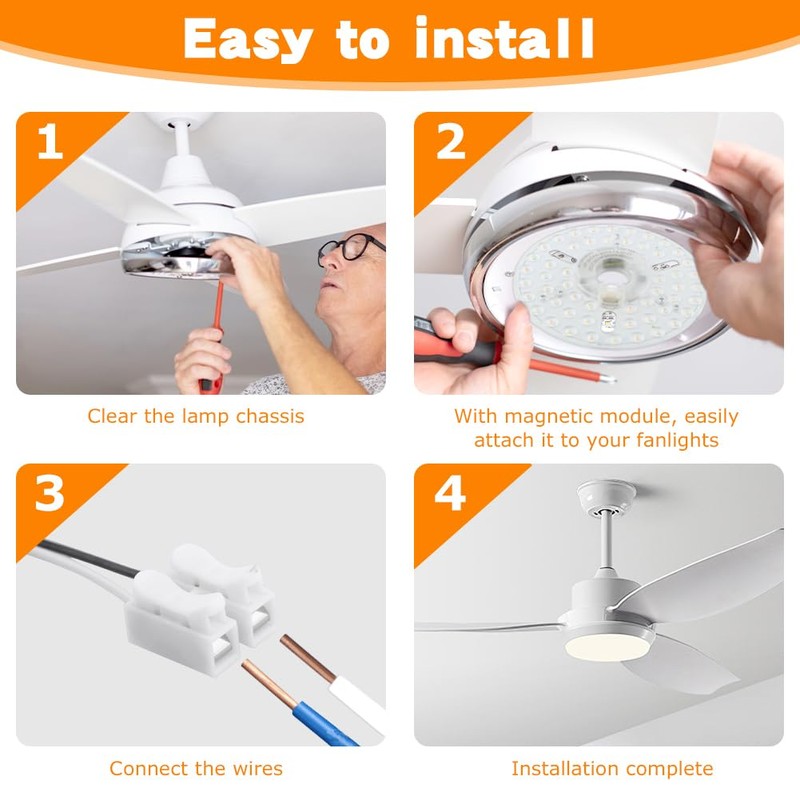 Easy to install

1

Clear the lamp chassis

2

With magnetic module, easily attach it to your fanlights

3

Connect the wires

4

Installation complete