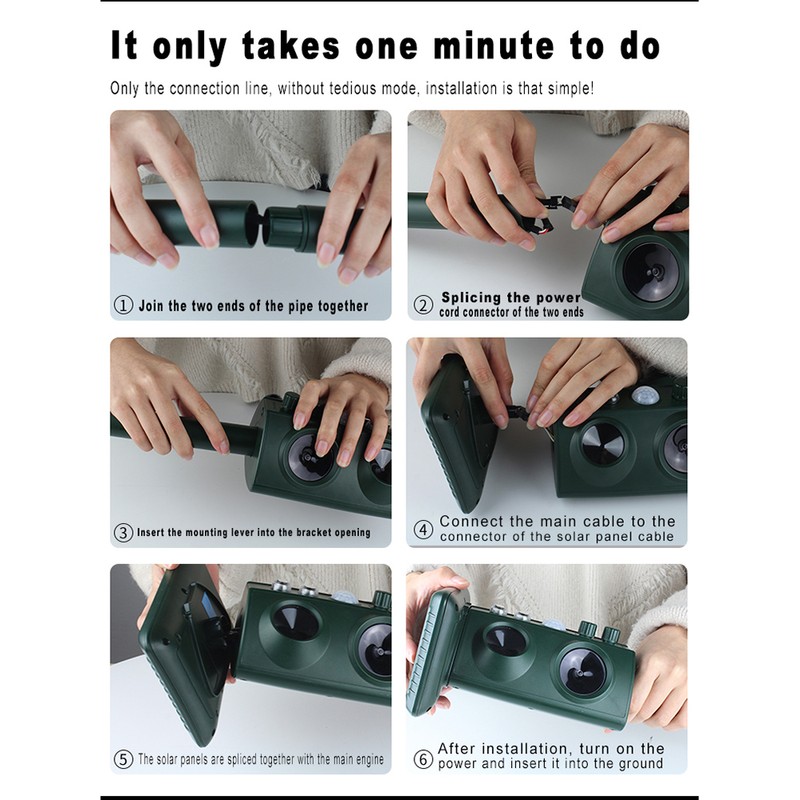 It only takes one minute to do

Only the connection line, without tedious mode, installation is that simple!

① Join the two ends of the pipe together

② Splicing the power cord connector of the two ends

③ Insert the mounting lever into the bracket opening

④ Connect the main cable to the connector of the solar panel cable

⑤ The solar panels are spliced together with the main engine

⑥ After installation, turn on the power and insert it into the ground