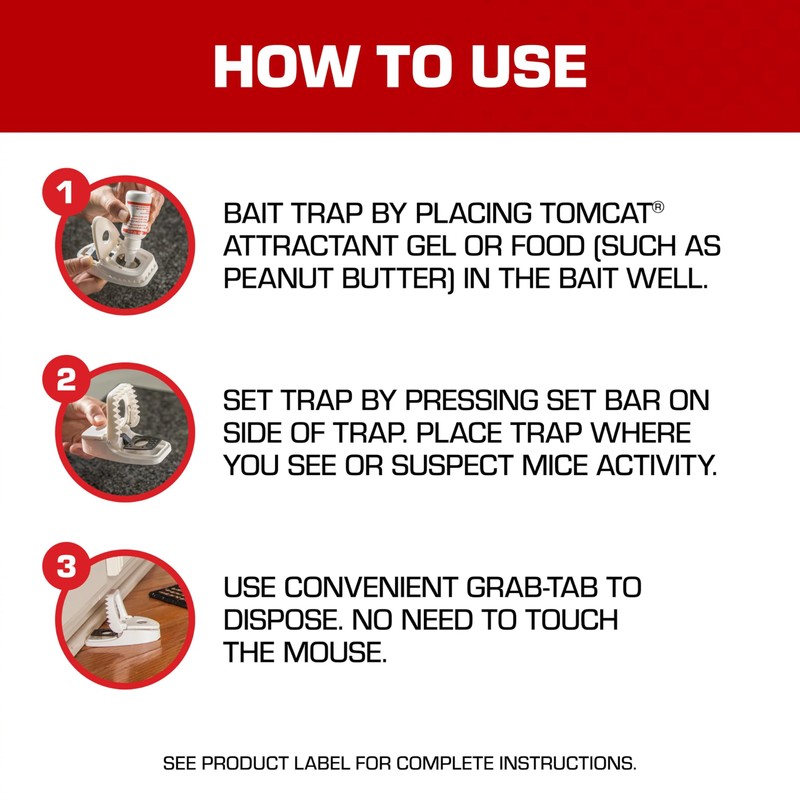 HOW TO USE

1

BAIT TRAP BY PLACING TOMCAT® ATTRACTANT GEL OR FOOD (SUCH AS PEANUT BUTTER) IN THE BAIT WELL.

2

SET TRAP BY PRESSING SET BAR ON SIDE OF TRAP. PLACE TRAP WHERE YOU SEE OR SUSPECT MICE ACTIVITY.

3

USE CONVENIENT GRAB-TAB TO DISPOSE. NO NEED TO TOUCH THE MOUSE.

SEE PRODUCT LABEL FOR COMPLETE INSTRUCTIONS.