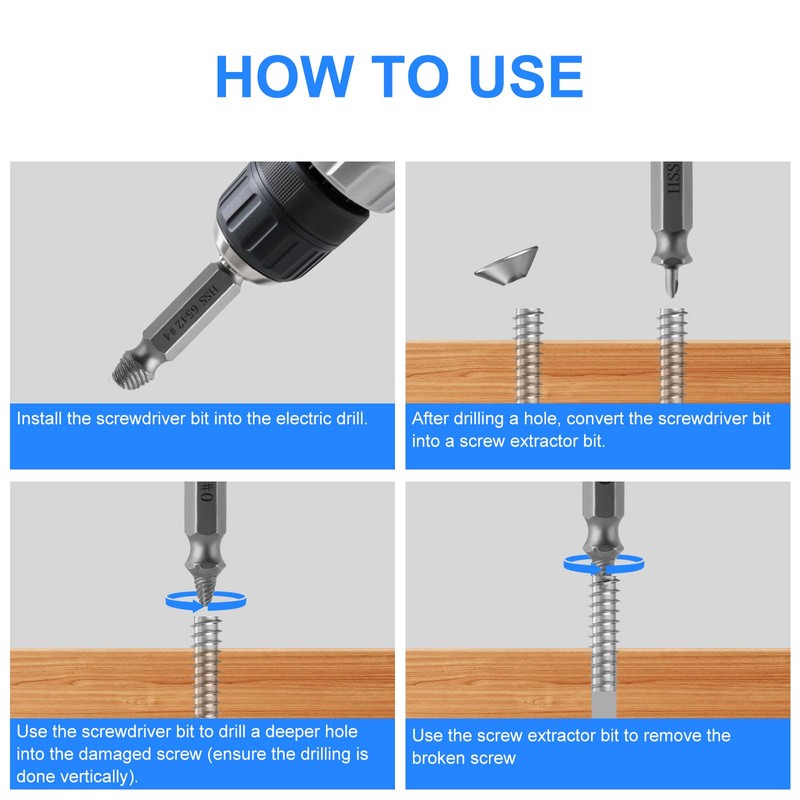 HOW TO USE

HSS 6542 #4

Install the screwdriver bit into the electric drill.

HSS

After drilling a hole, convert the screwdriver bit into a screw extractor bit.

#0

Use the screwdriver bit to drill a deeper hole into the damaged screw (ensure the drilling is done vertically).

Use the screw extractor bit to remove the broken screw