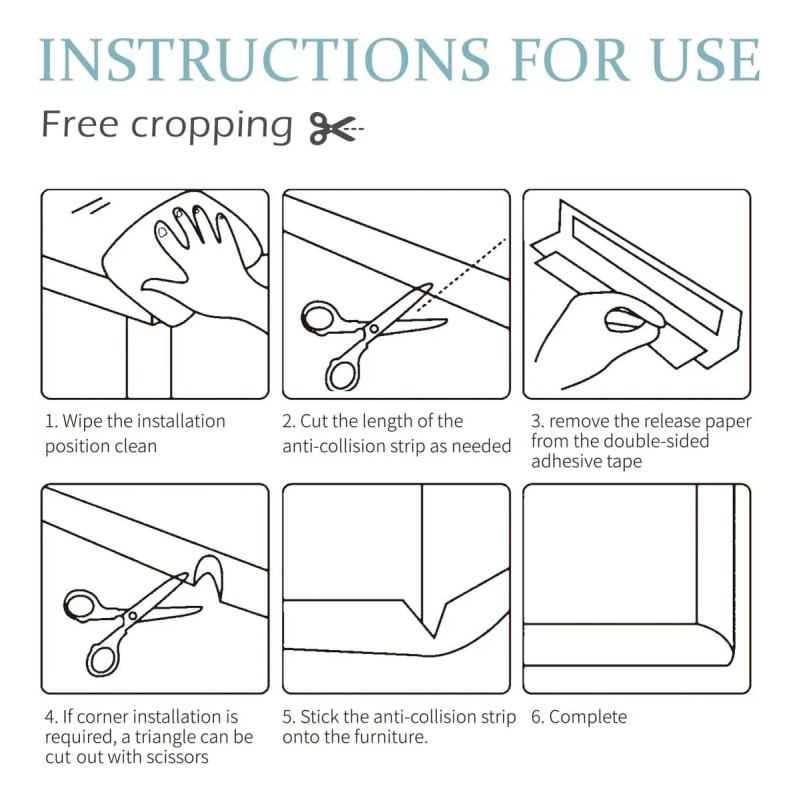 INSTRUCTIONS FOR USE

Free cropping

1. Wipe the installation position clean

2. Cut the length of the anti-collision strip as needed

3. remove the release paper from the double-sided adhesive tape

4. If corner installation is required, a triangle can be cut out with scissors

5. Stick the anti-collision strip onto the furniture.

6. Complete