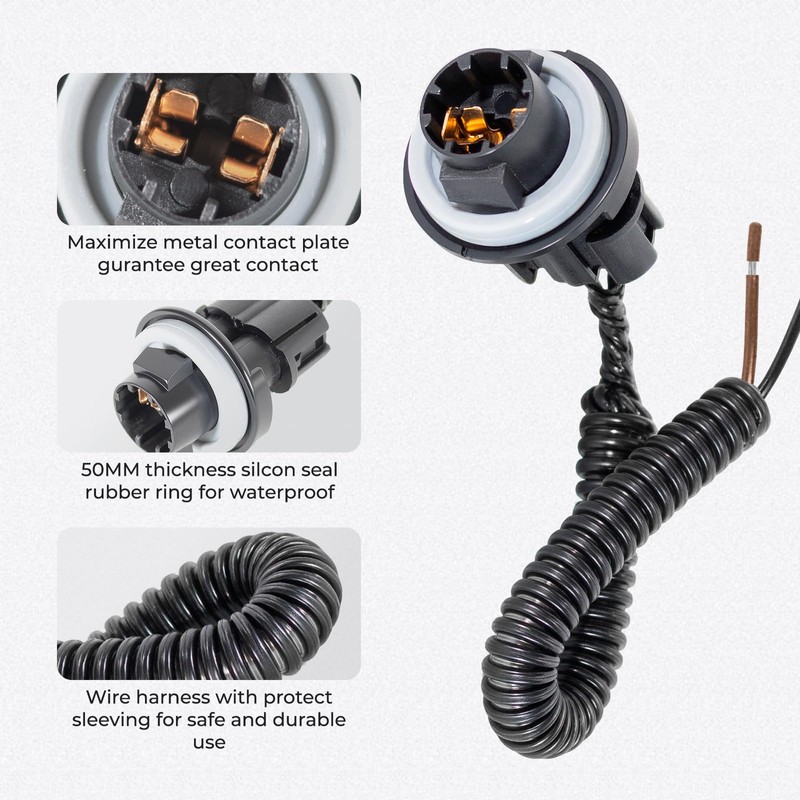 Maximize metal contact plate gurantee great contact

50MM thickness silcon seal rubber ring for waterproof

Wire harness with protect sleeving for safe and durable use