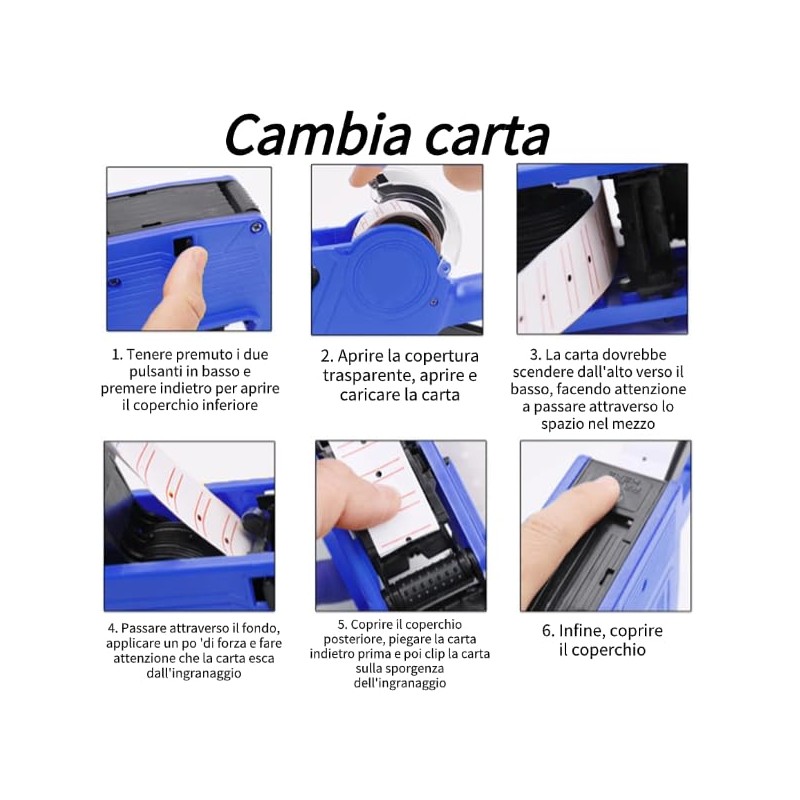 Cambia carta

1. Tenere premuto i due pulsanti in basso e premere indietro per aprire il coperchio inferiore

2. Aprire la copertura trasparente, aprire e caricare la carta

3. La carta dovrebbe scendere dall'alto verso il basso, facendo attenzione a passare attraverso lo spazio nel mezzo

4. Passare attraverso il fondo, applicare un po 'di forza e fare attenzione che la carta esca dall'ingranaggio

5. Coprire il coperchio posteriore, piegare la carta indietro prima e poi clip la carta sulla sporgenza dell'ingranaggio

6. Infine, coprire il coperchio