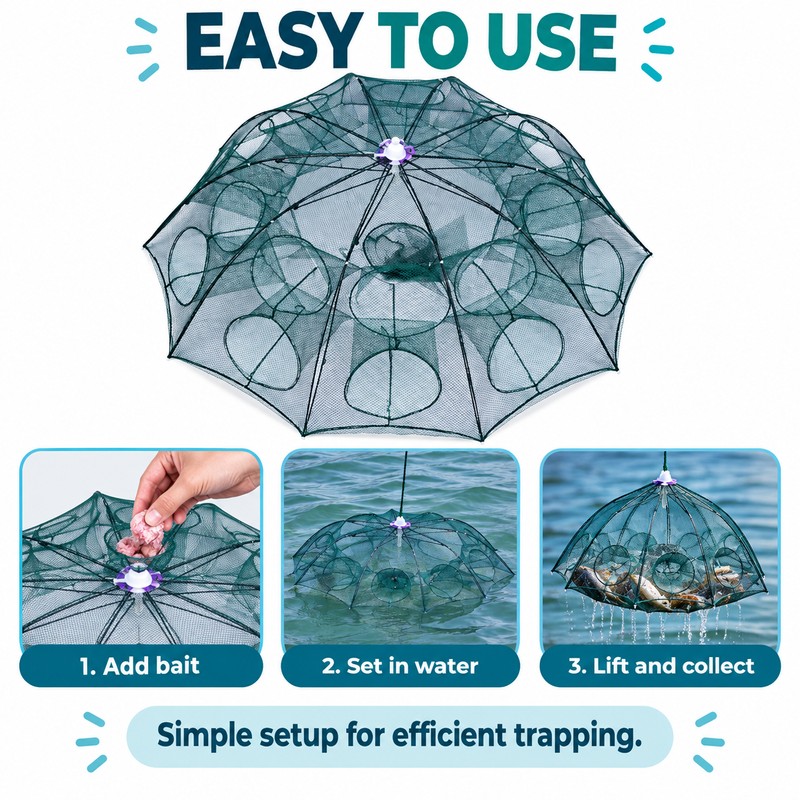 EASY TO USE

1. Add bait

2. Set in water

3. Lift and collect

Simple setup for efficient trapping.