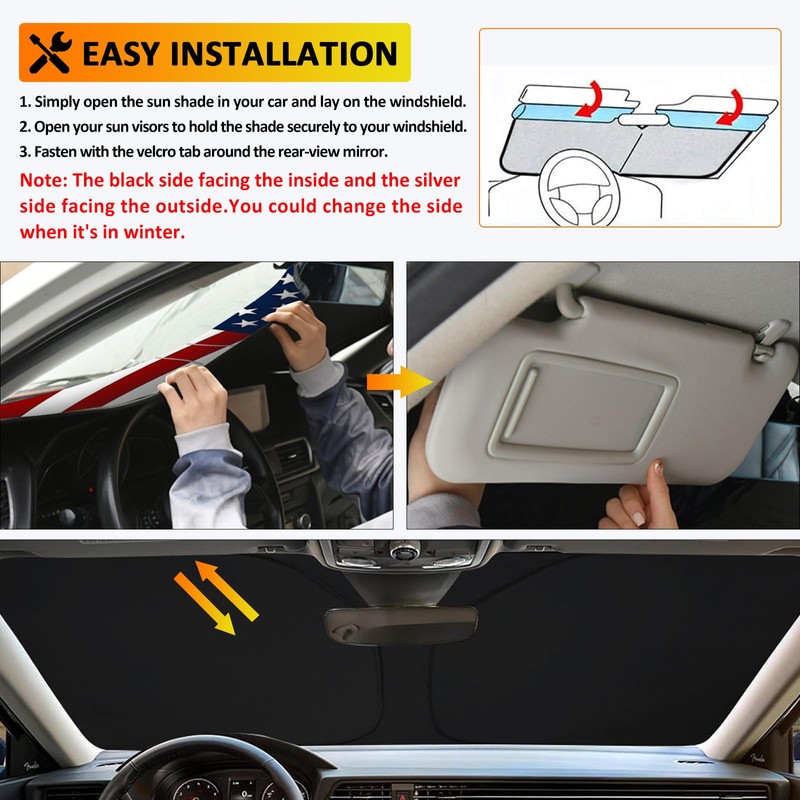 EASY INSTALLATION

1. Simply open the sun shade in your car and lay on the windshield.
2. Open your sun visors to hold the shade securely to your windshield.
3. Fasten with the velcro tab around the rear-view mirror.

Note: The black side facing the inside and the silver side facing the outside.You could change the side when it's in winter.