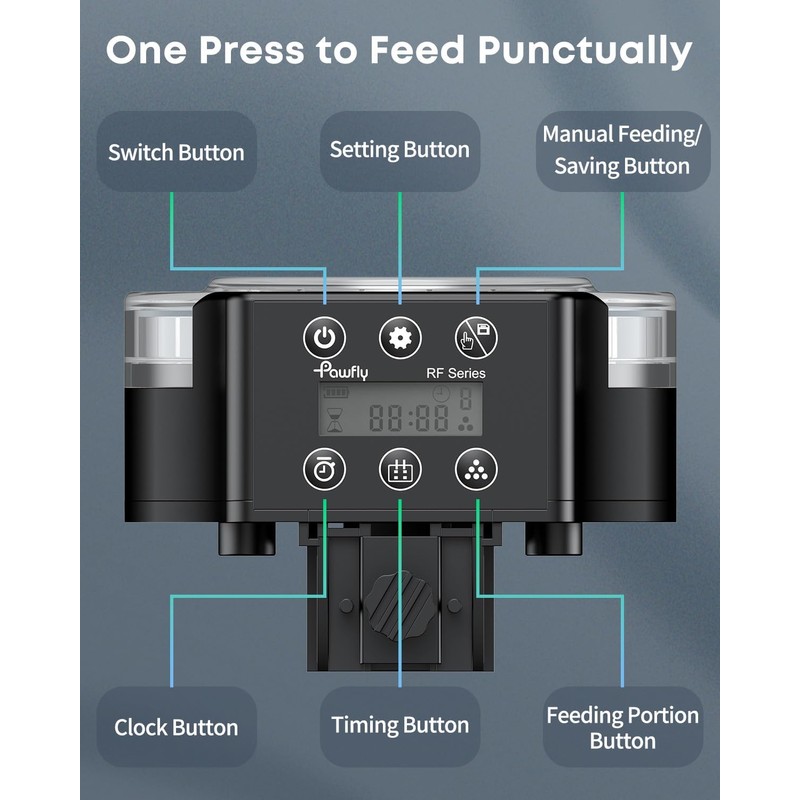 One Press to Feed Punctually

Switch Button

Setting Button

Manual Feeding/ Saving Button

Pawfly

RF Series

88:88 8

Clock Button

Timing Button

Feeding Portion Button