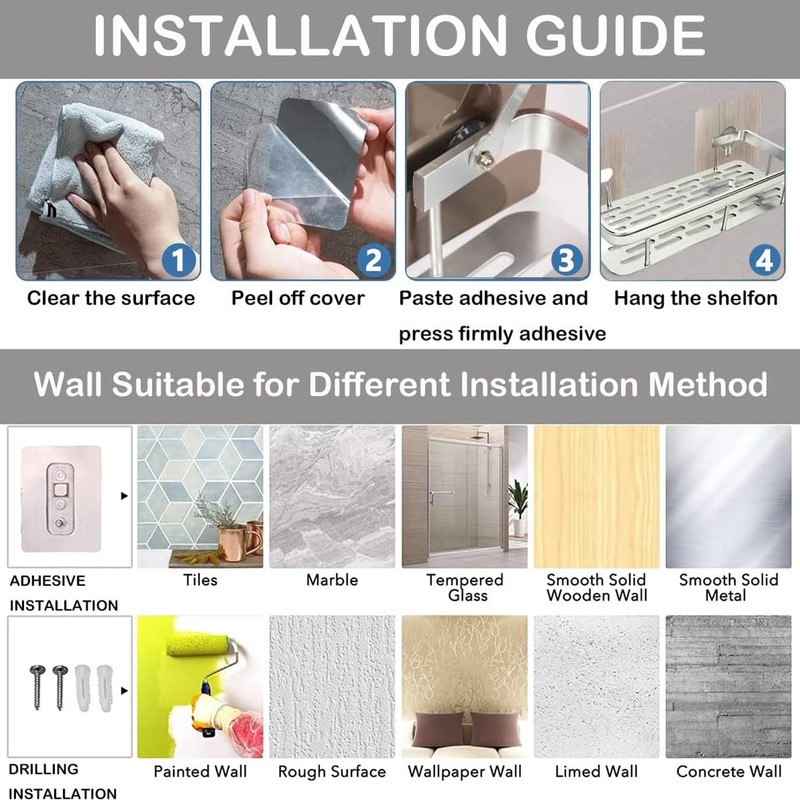 INSTALLATION GUIDE

1
Clear the surface

2
Peel off cover

3
Paste adhesive and press firmly adhesive

4
Hang the shelfon

Wall Suitable for Different Installation Method

ADHESIVE INSTALLATION

Tiles

Marble

Tempered Glass

Smooth Solid Wooden Wall

Smooth Solid Metal

DRILLING INSTALLATION

Painted Wall

Rough Surface

Wallpaper Wall

Limed Wall

Concrete Wall