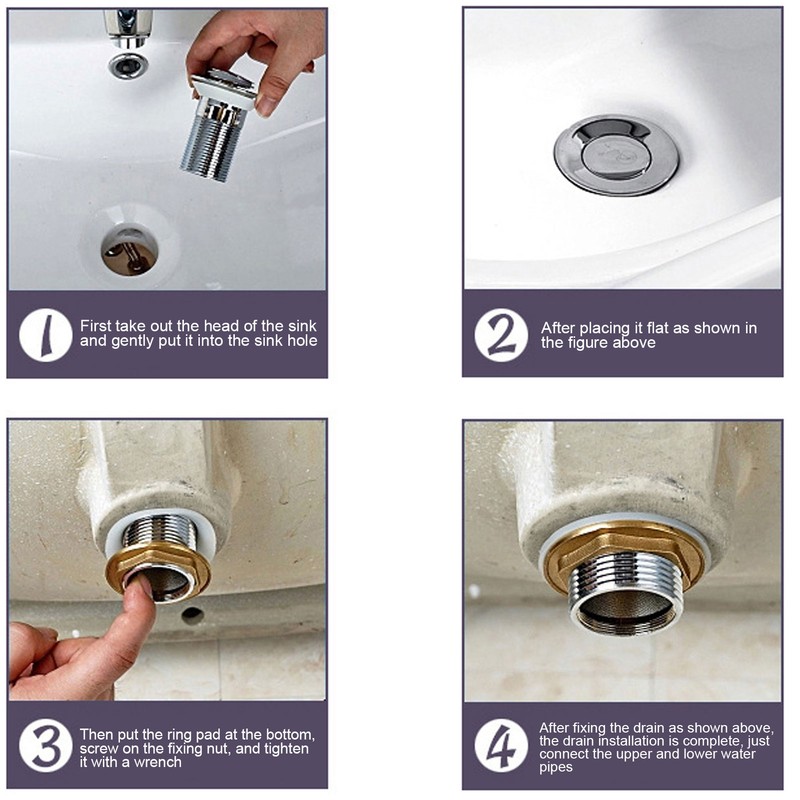 1 First take out the head of the sink and gently put it into the sink hole

2 After placing it flat as shown in the figure above

3 Then put the ring pad at the bottom, screw on the fixing nut, and tighten it with a wrench

4 After fixing the drain as shown above, the drain installation is complete, just connect the upper and lower water pipes