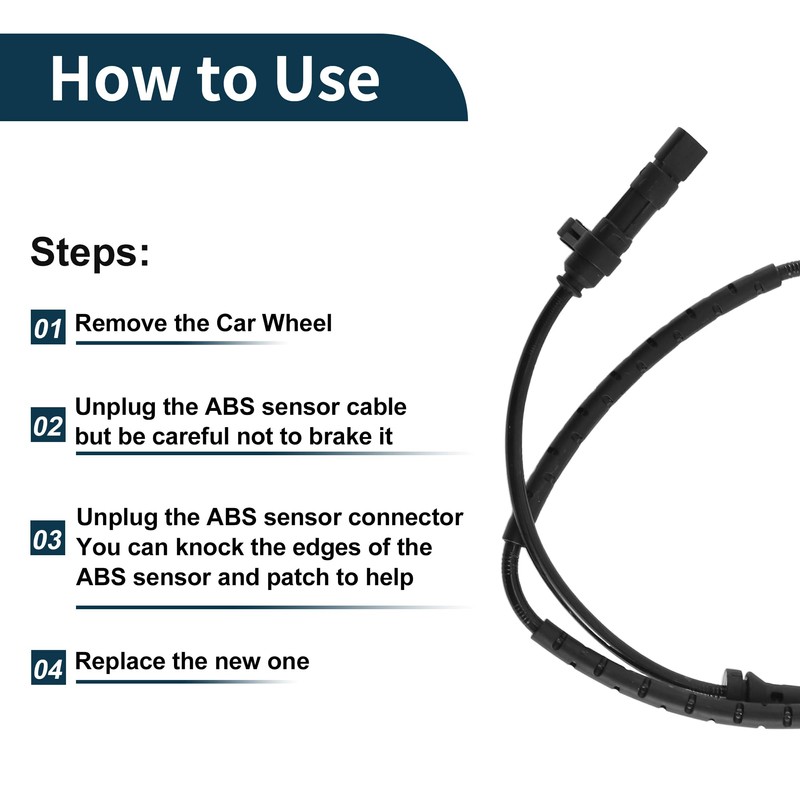 How to Use

Steps:

01 Remove the Car Wheel

02 Unplug the ABS sensor cable but be careful not to brake it

03 Unplug the ABS sensor connector You can knock the edges of the ABS sensor and patch to help

04 Replace the new one