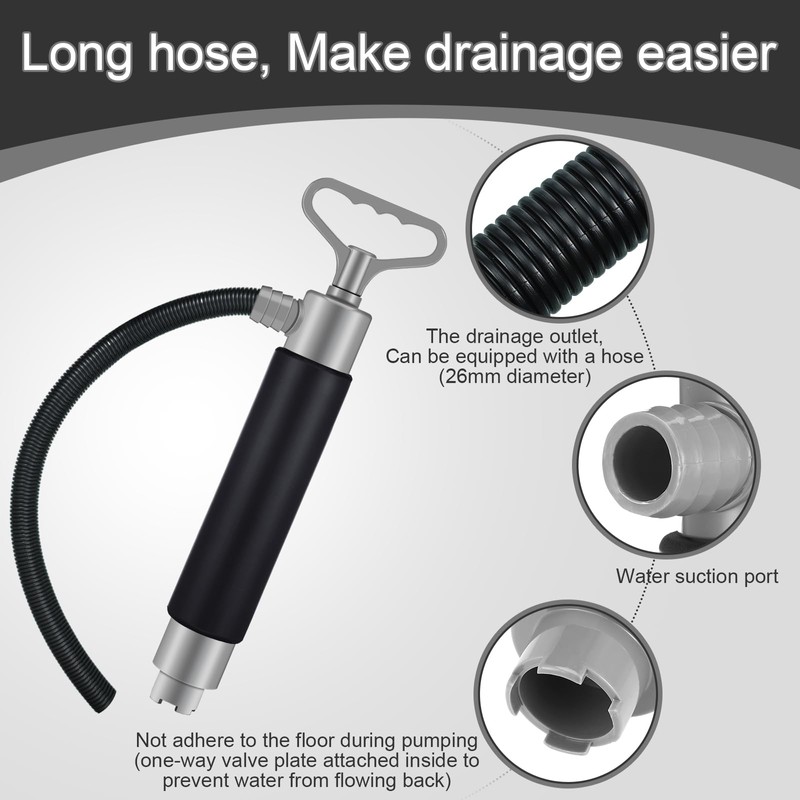 Long hose, Make drainage easier

The drainage outlet,
Can be equipped with a hose
(26mm diameter)

Water suction port

Not adhere to the floor during pumping
(one-way valve plate attached inside to
prevent water from flowing back)