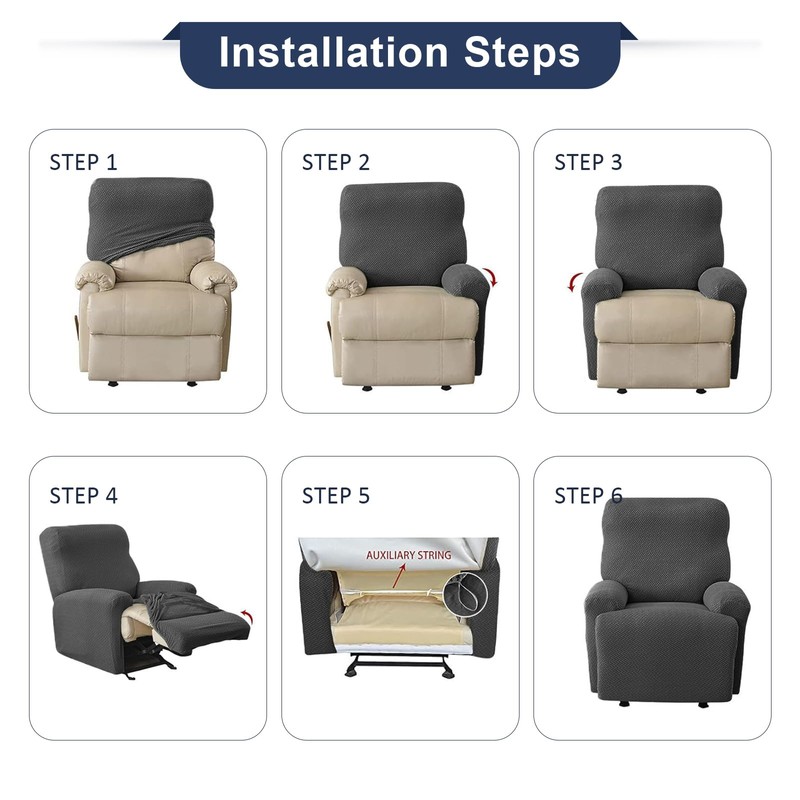 Installation Steps

STEP 1

STEP 2

STEP 3

STEP 4

STEP 5

AUXILIARY STRING

STEP 6