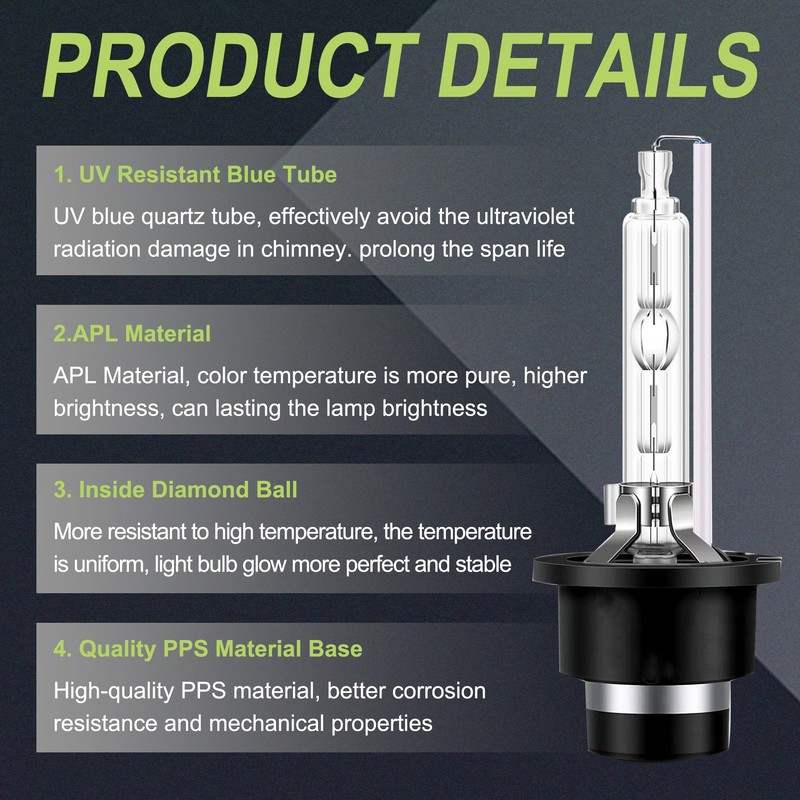 PRODUCT DETAILS

1. UV Resistant Blue Tube

UV blue quartz tube, effectively avoid the ultraviolet radiation damage in chimney. prolong the span life

2.APL Material

APL Material, color temperature is more pure, higher brightness, can lasting the lamp brightness

3. Inside Diamond Ball

More resistant to high temperature, the temperature is uniform, light bulb glow more perfect and stable

4. Quality PPS Material Base

High-quality PPS material, better corrosion resistance and mechanical properties