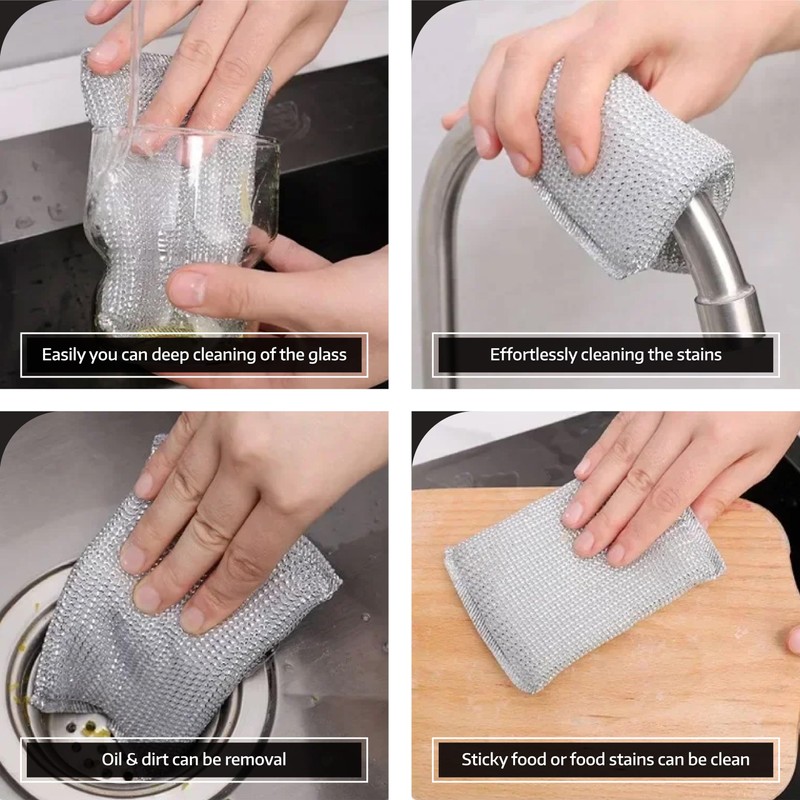 Easily you can deep cleaning of the glass

Effortlessly cleaning the stains

Oil & dirt can be removal

Sticky food or food stains can be clean