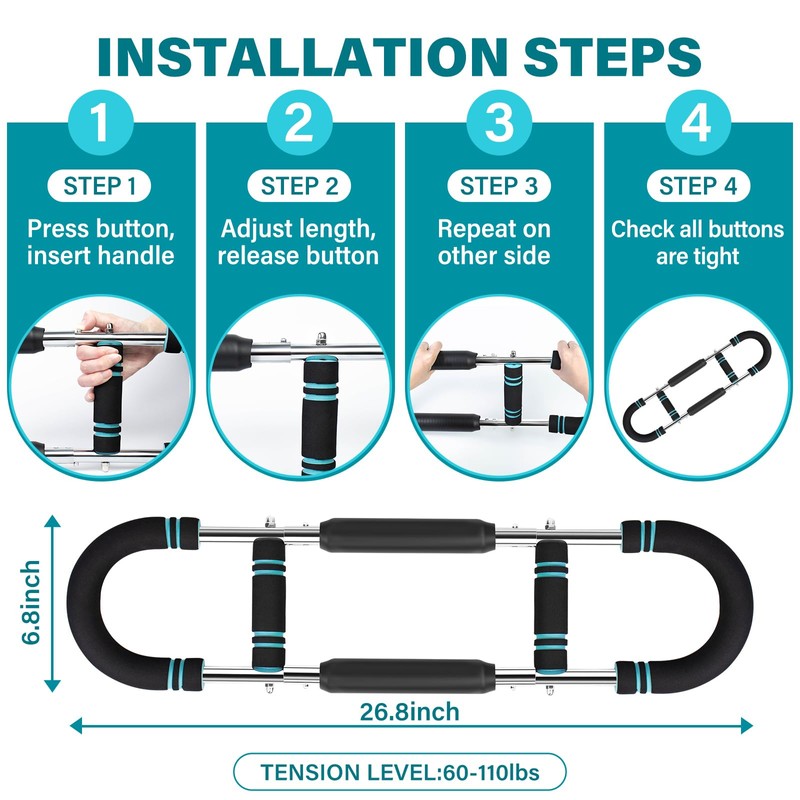 INSTALLATION STEPS

1
STEP 1
Press button, insert handle

2
STEP 2
Adjust length, release button

3
STEP 3
Repeat on other side

4
STEP 4
Check all buttons are tight

6.8inch

26.8inch

TENSION LEVEL:60-110lbs