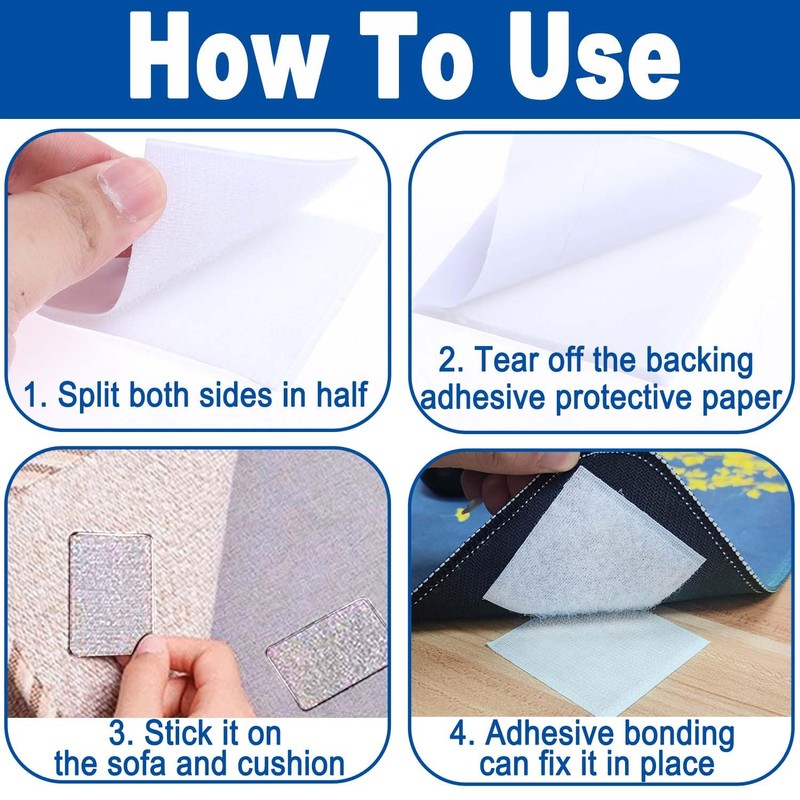 How To Use

1. Split both sides in half

2. Tear off the backing adhesive protective paper

3. Stick it on the sofa and cushion

4. Adhesive bonding can fix it in place