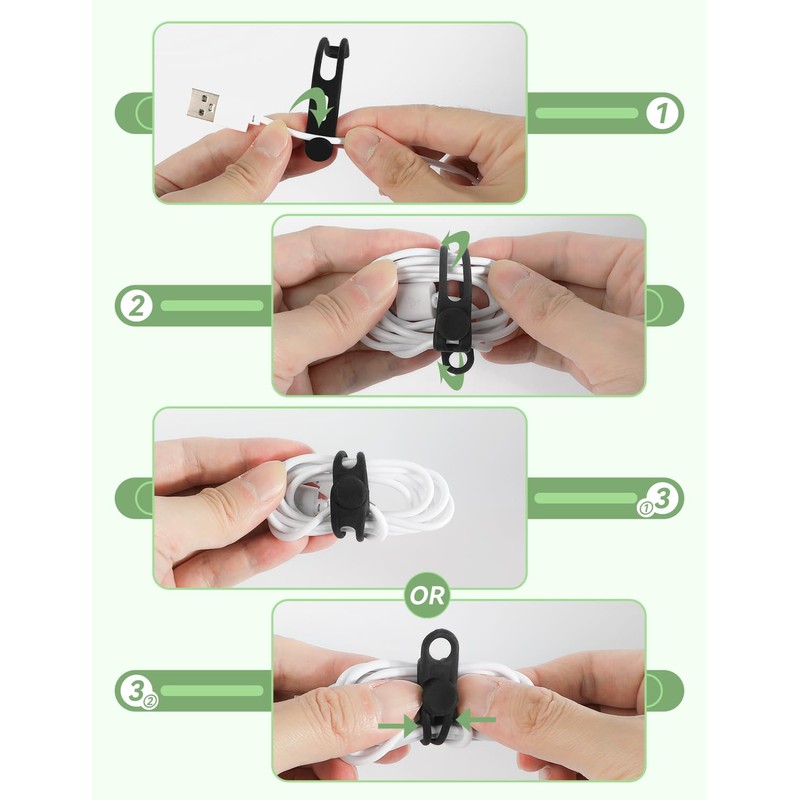 1

2

①3

OR

3②