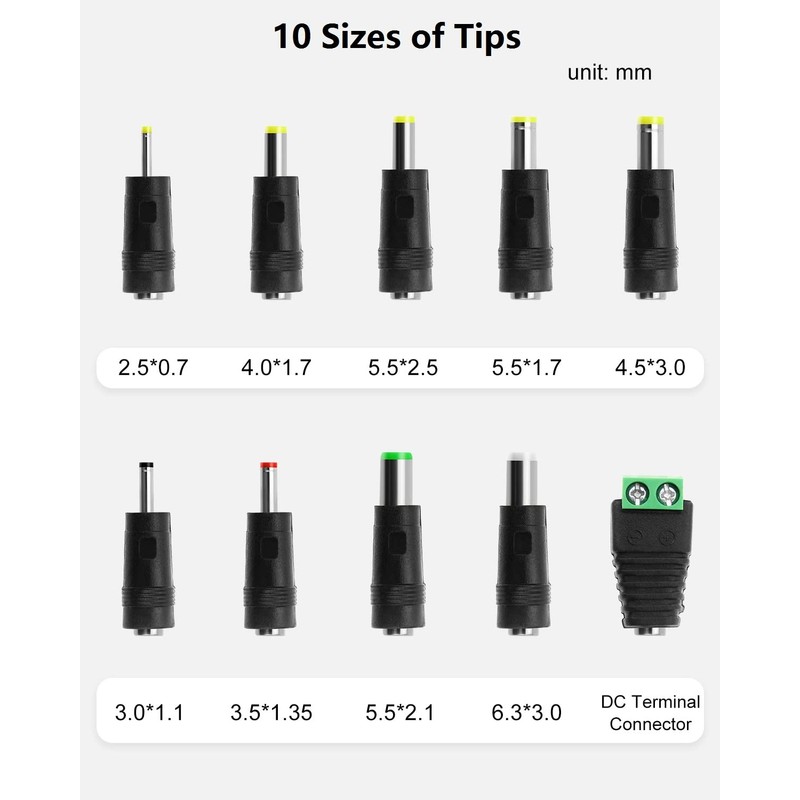 10 Sizes of Tips

unit: mm

2.5*0.7
4.0*1.7
5.5*2.5
5.5*1.7
4.5*3.0

3.0*1.1
3.5*1.35
5.5*2.1
6.3*3.0
DC Terminal Connector