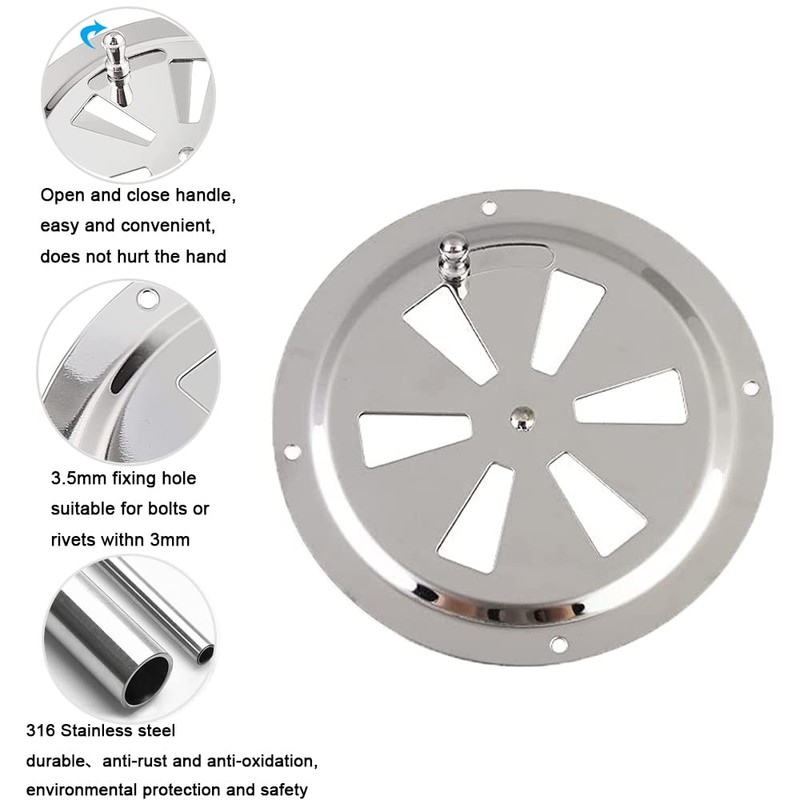 Open and close handle, easy and convenient, does not hurt the hand

3.5mm fixing hole suitable for bolts or rivets withn 3mm

316 Stainless steel durable、anti-rust and anti-oxidation, environmental protection and safety