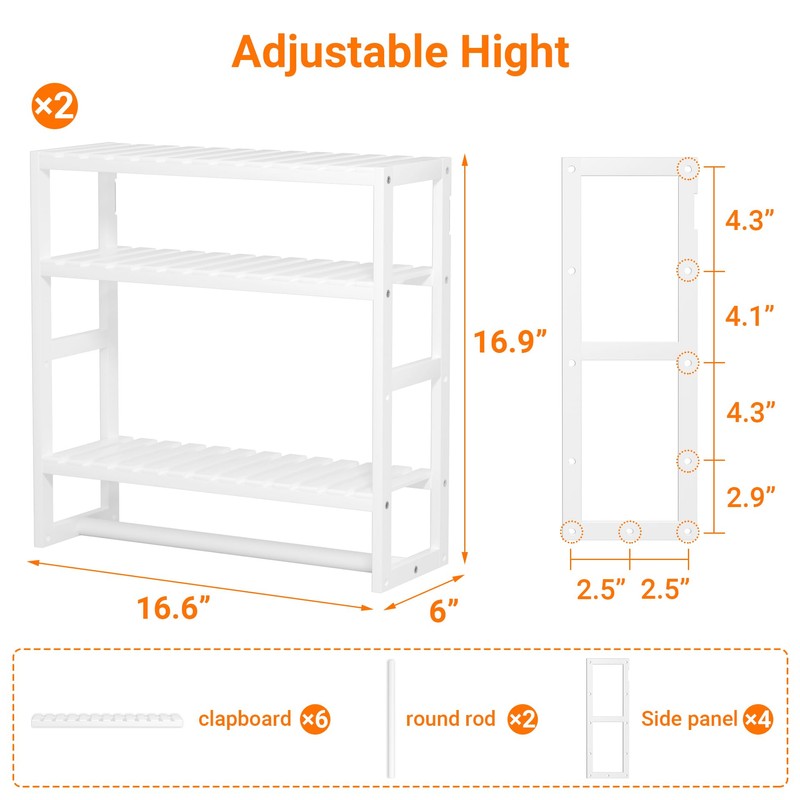 Adjustable Hight

×2

16.9”

16.6”

6”

4.3”

4.1”

4.3”

2.9”

2.5” 2.5”

clapboard ×6

round rod ×2

Side panel ×4